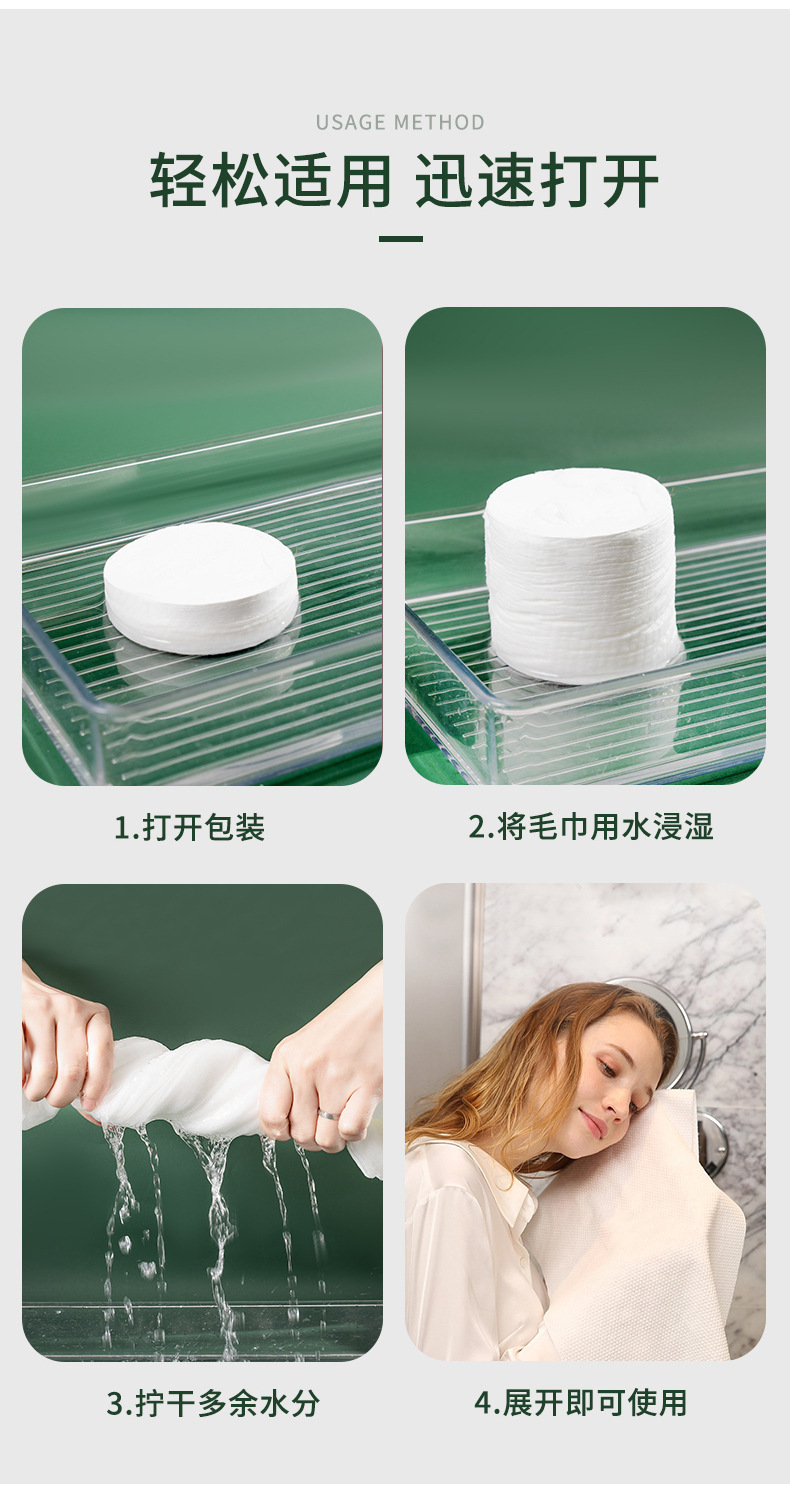 USAGE METHOD

轻松适用 迅速打开

1.打开包装

2.将毛巾用水浸湿

3.拧干多余水分

4.展开即可使用