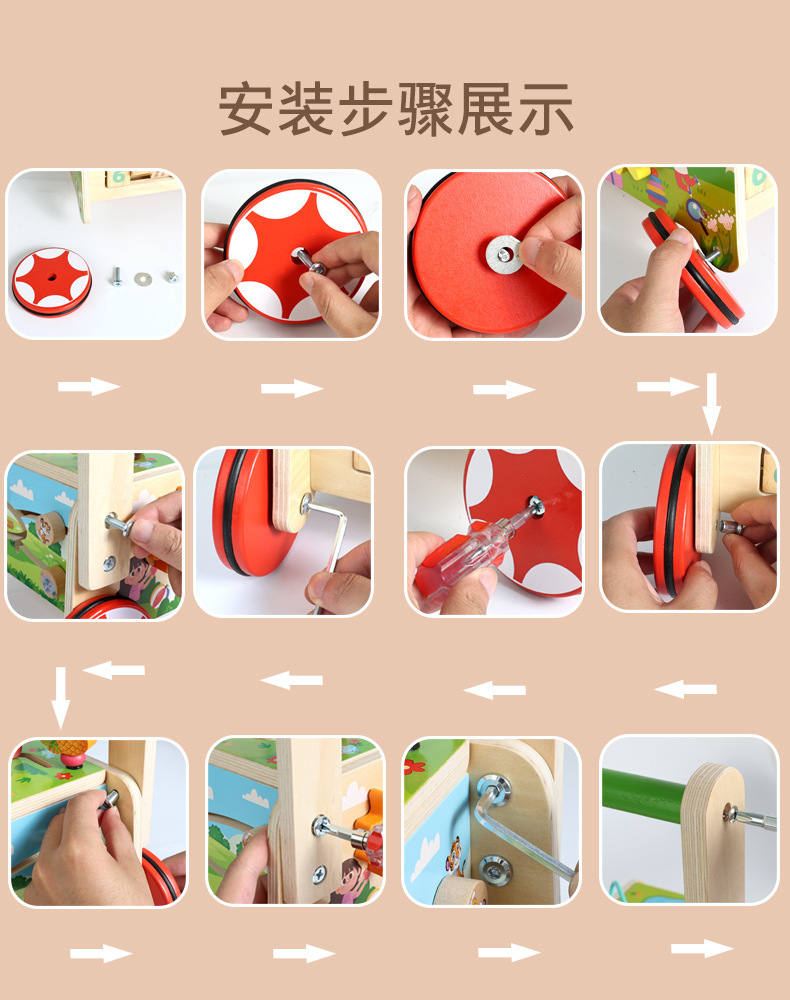 安装步骤展示