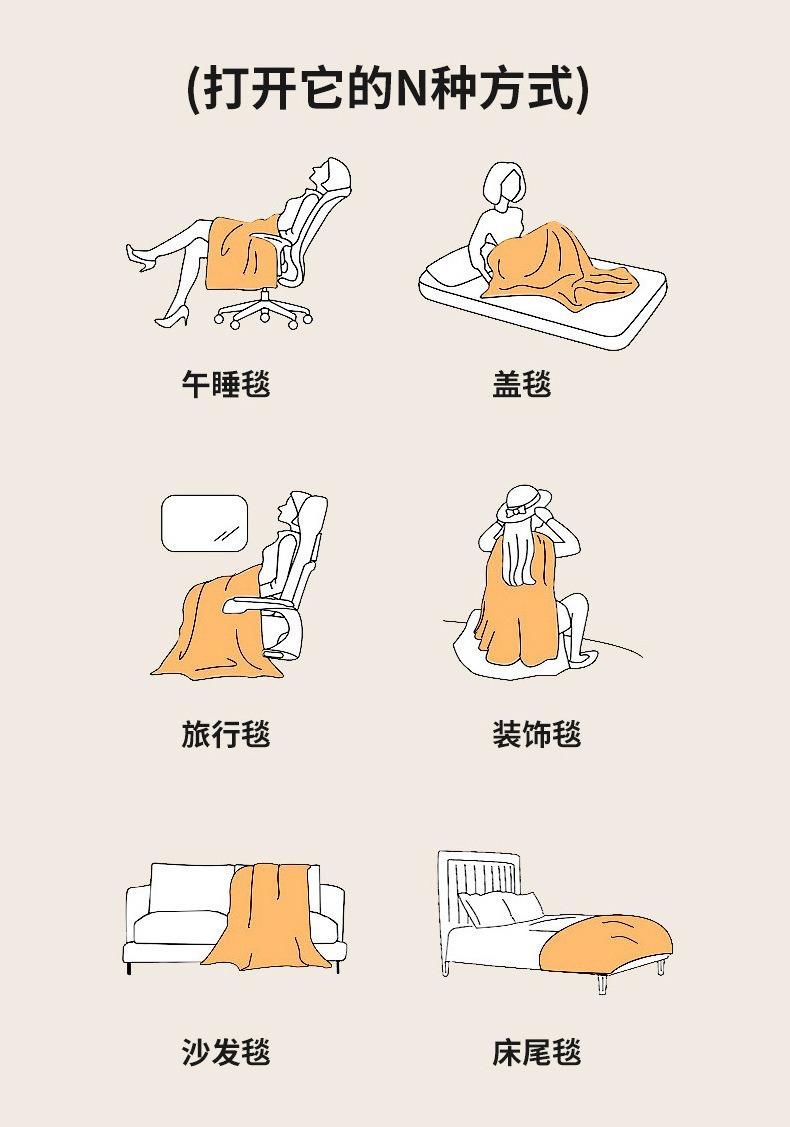 (打开它的N种方式)

午睡毯

盖毯

旅行毯

装饰毯

沙发毯

床尾毯