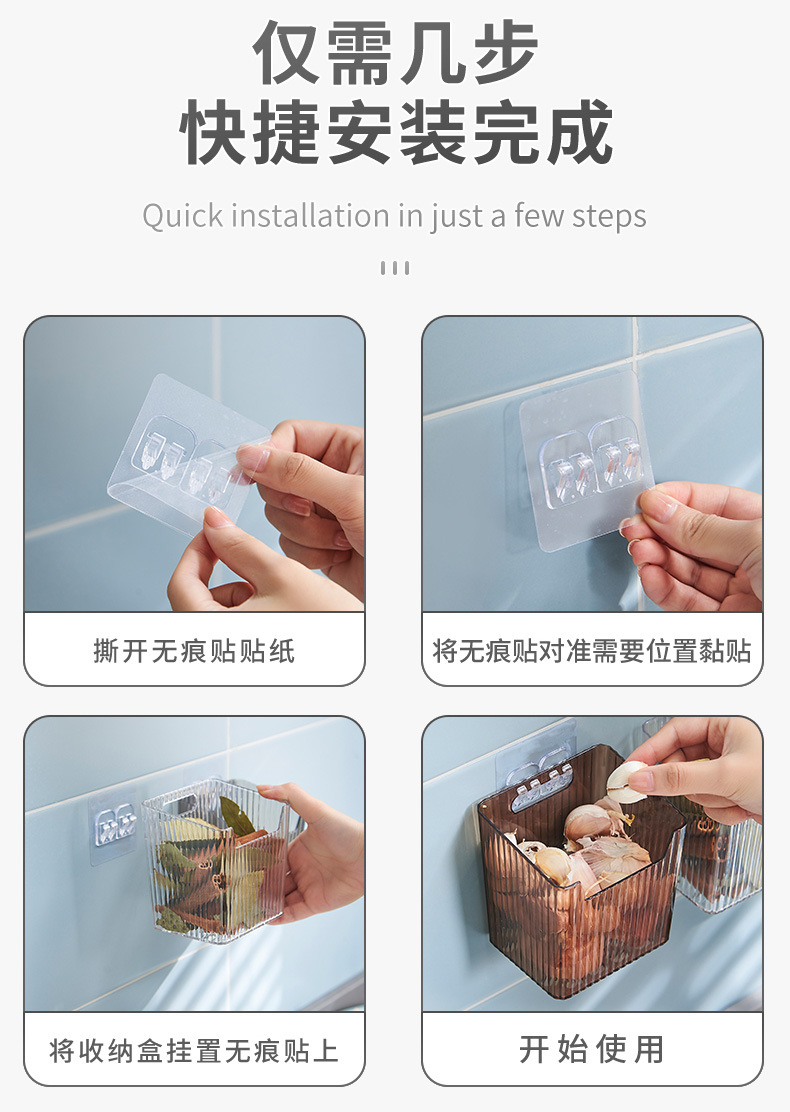 仅需几步
快捷安装完成

Quick installation in just a few steps

撕开无痕贴贴纸

将无痕贴对准需要位置黏贴

将收纳盒挂置无痕贴上

开始使用