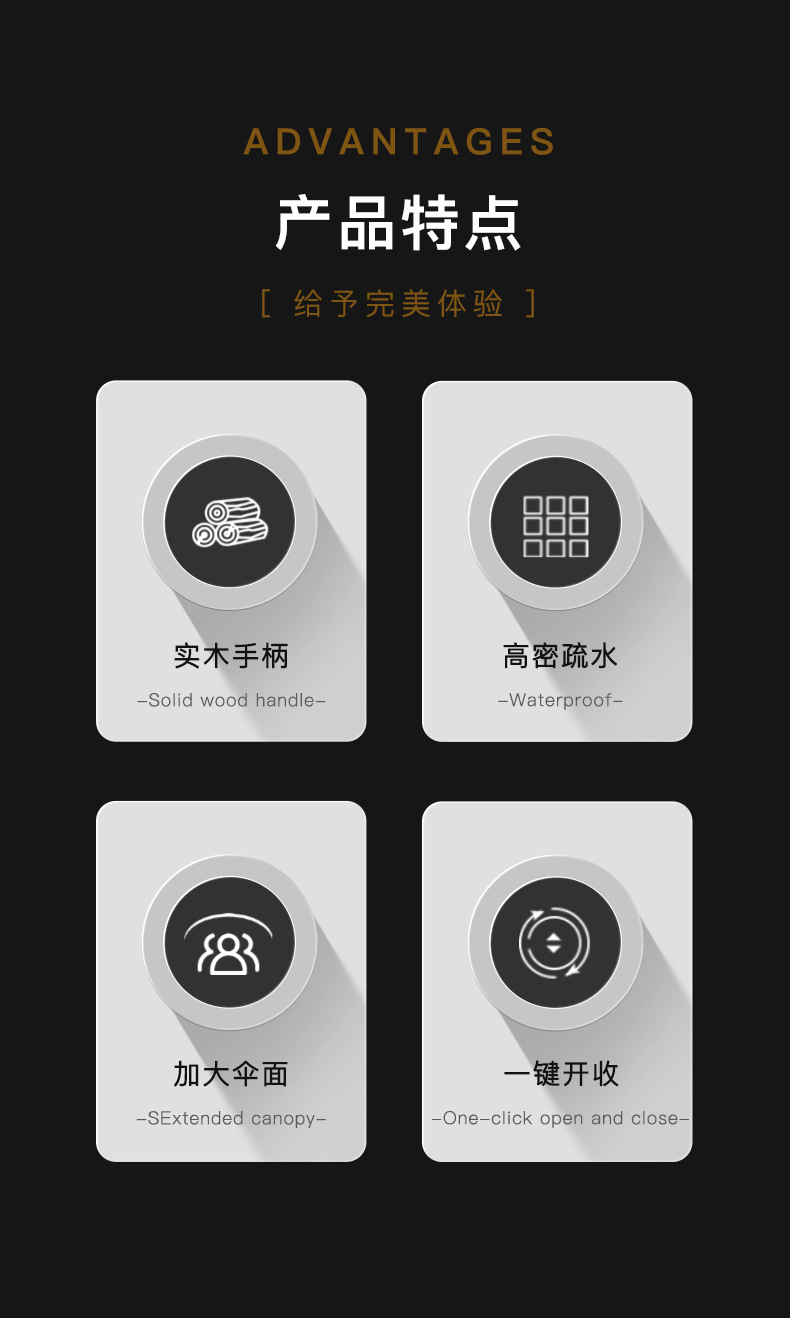 ADVANTAGES

产品特点

[ 给予完美体验 ]

实木手柄

-Solid wood handle-

高密疏水

-Waterproof-

加大伞面

-SExtended canopy-

一键开收

-One-click open and close-