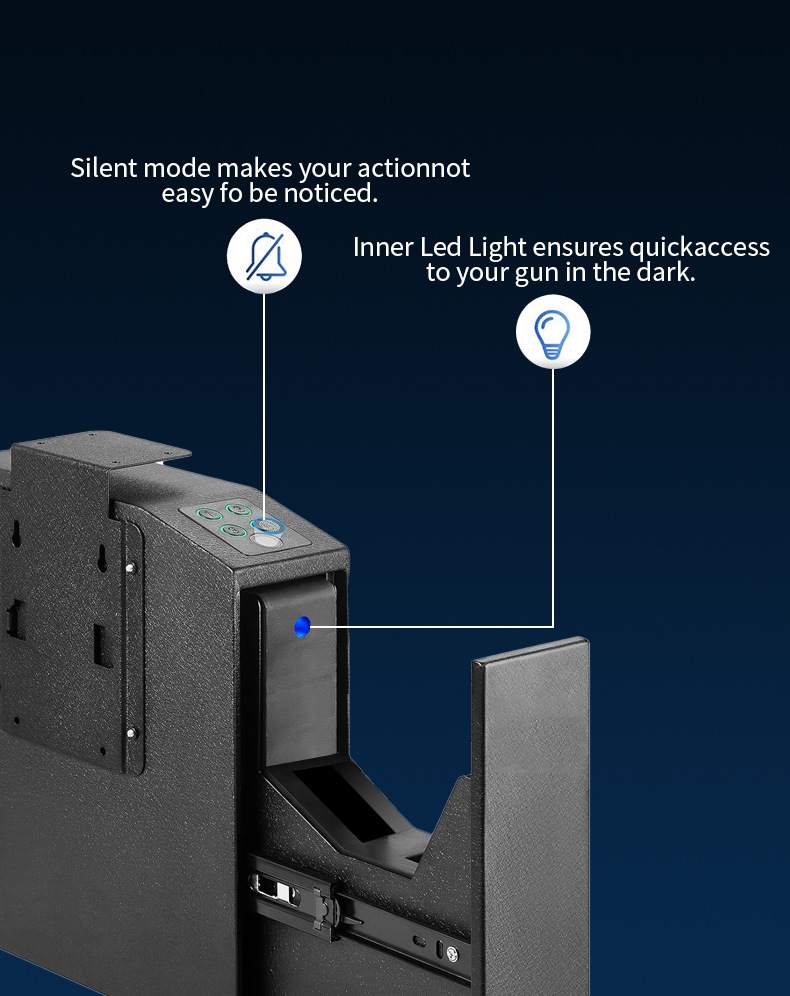 Silent mode makes your actionnot easy fo be noticed.

Inner Led Light ensures quickaccess to your gun in the dark.