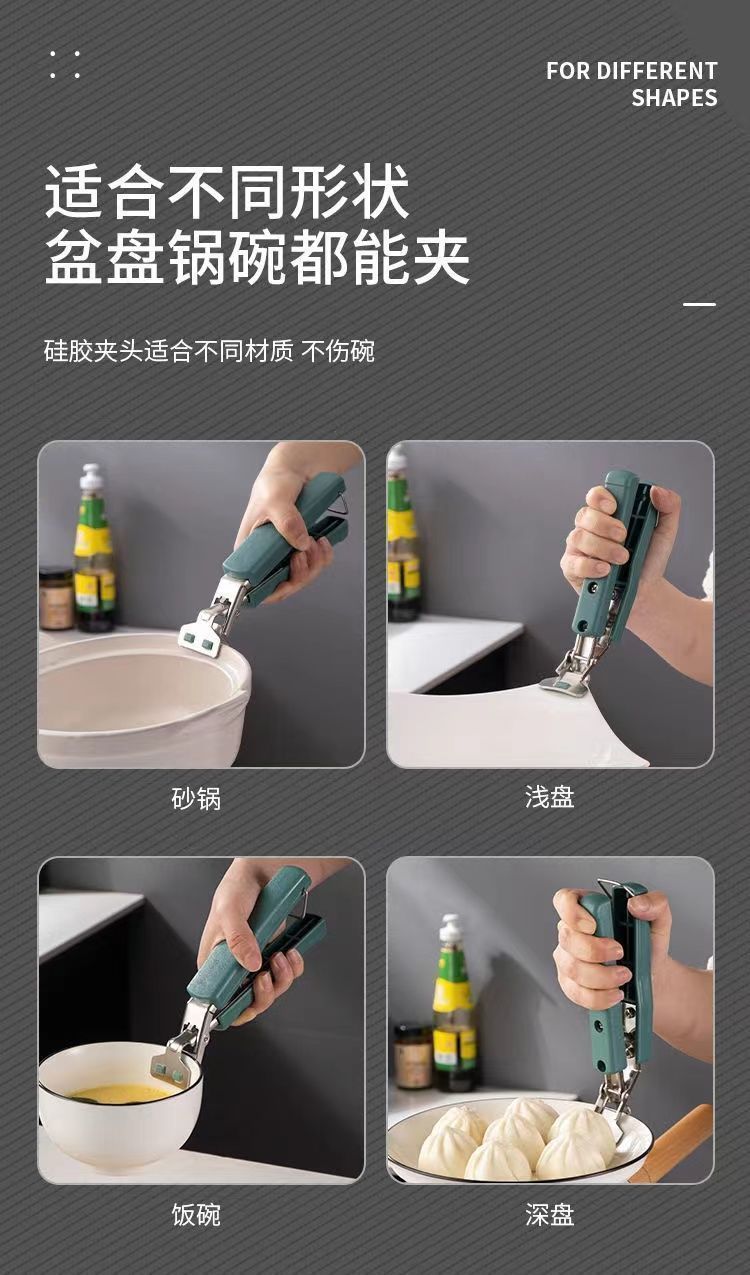 FOR DIFFERENT SHAPES

适合不同形状
盆盘锅碗都能夹

硅胶夹头适合不同材质 不伤碗

砂锅

浅盘

饭碗

深盘