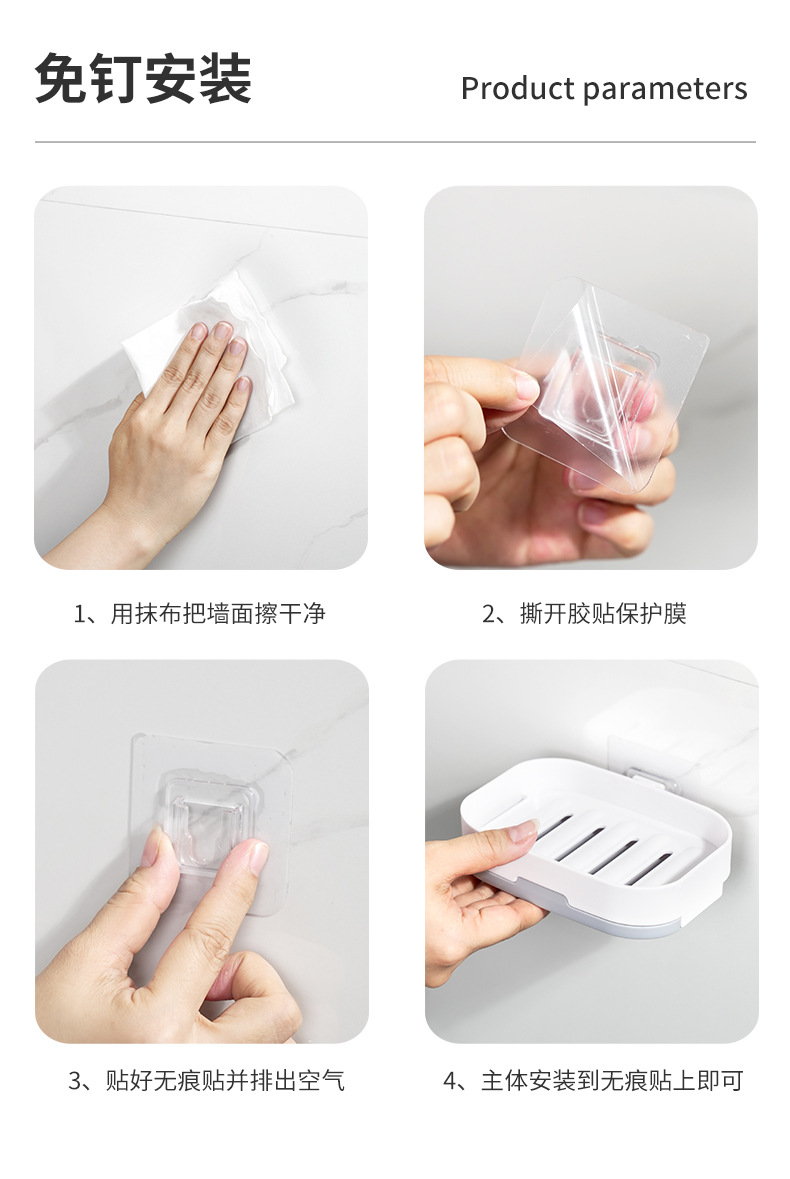 免钉安装

Product parameters

1、用抹布把墙面擦干净

2、撕开胶贴保护膜

3、贴好无痕贴并排出空气

4、主体安装到无痕贴上即可