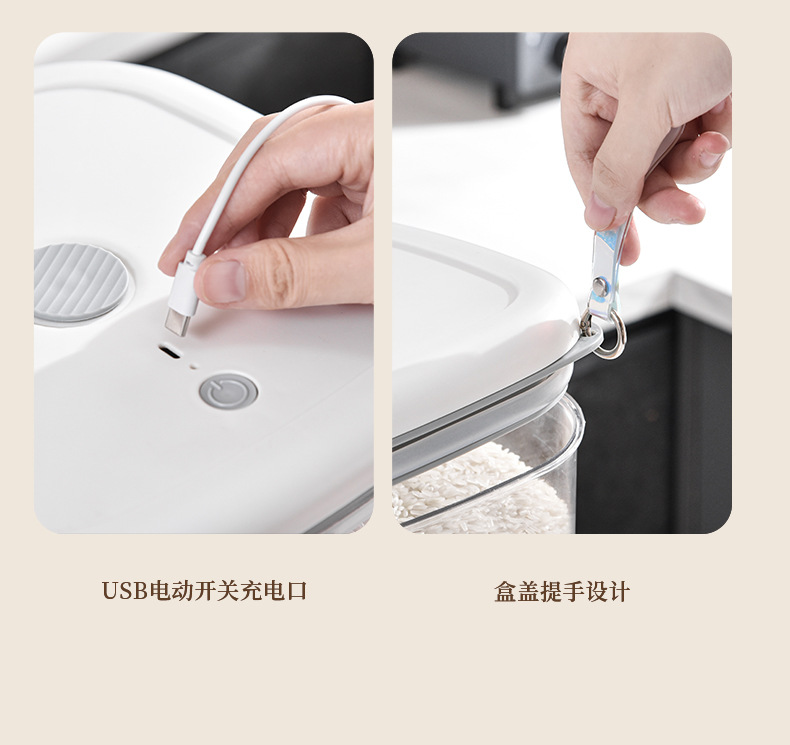 USB电动开关充电口

盒盖提手设计