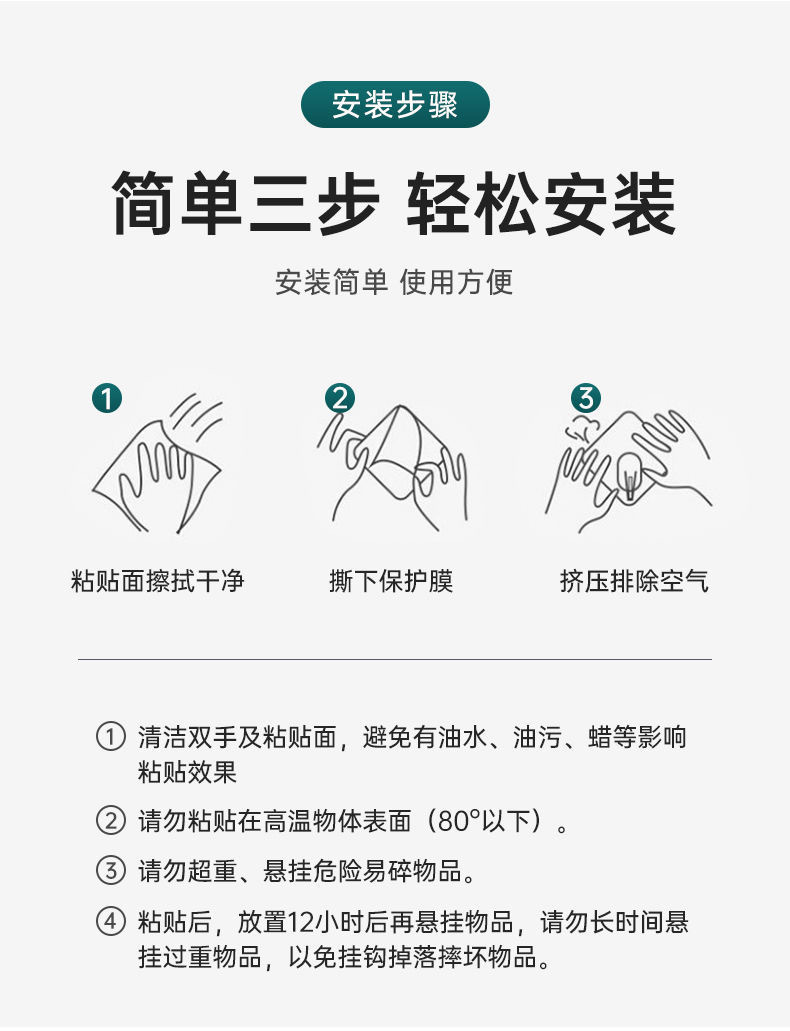 安装步骤

简单三步 轻松安装

安装简单 使用方便

1
粘贴面擦拭干净

2
撕下保护膜

3
挤压排除空气

① 清洁双手及粘贴面，避免有油水、油污、蜡等影响粘贴效果

② 请勿粘贴在高温物体表面（80°以下）。

③ 请勿超重、悬挂危险易碎物品。

④ 粘贴后，放置12小时后再悬挂物品，请勿长时间悬挂过重物品，以免挂钩掉落摔坏物品。