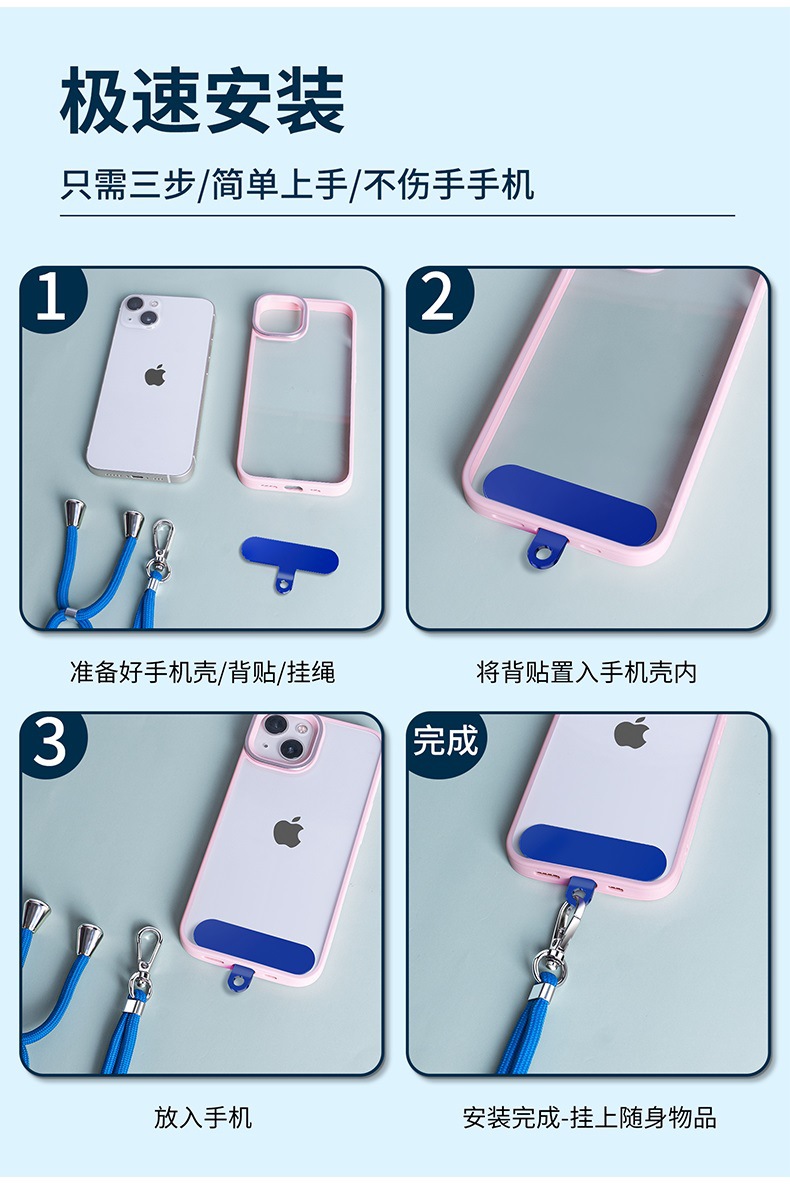 极速安装

只需三步/简单上手/不伤手手机

1

准备好手机壳/背贴/挂绳

2

将背贴置入手机壳内

3

放入手机

完成

安装完成-挂上随身物品