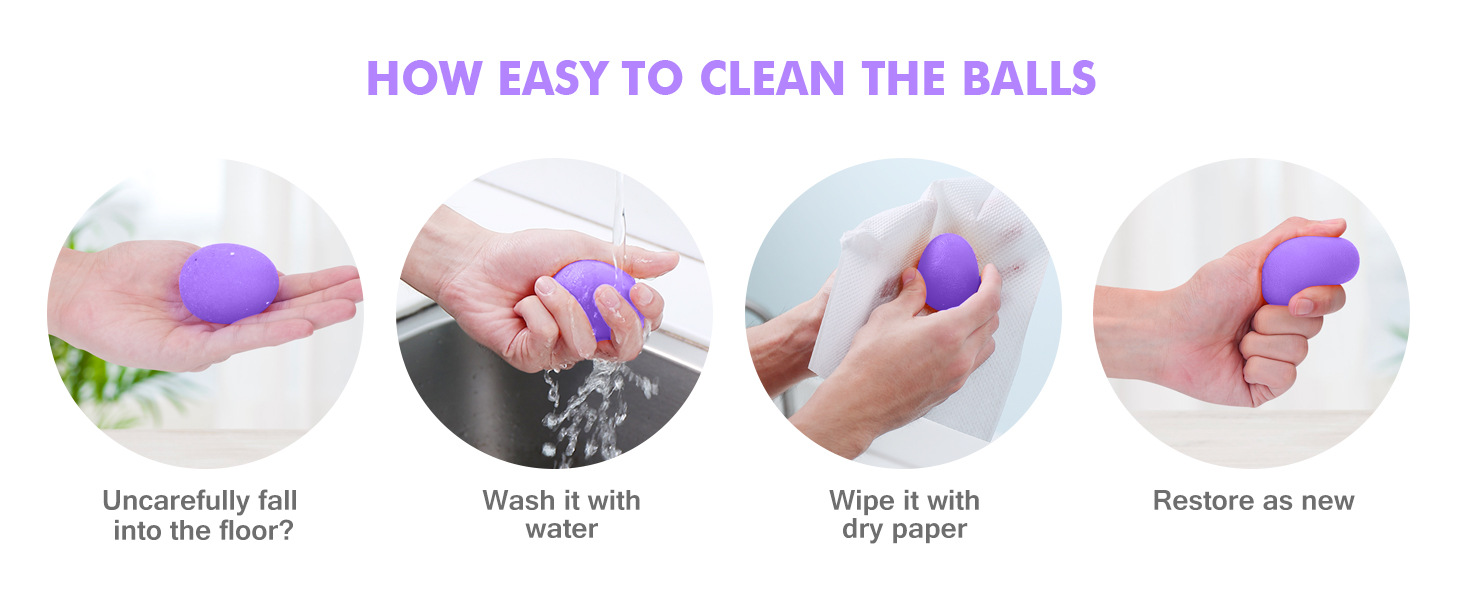 HOW EASY TO CLEAN THE BALLS

Uncarefully fall into the floor?

Wash it with water

Wipe it with dry paper

Restore as new