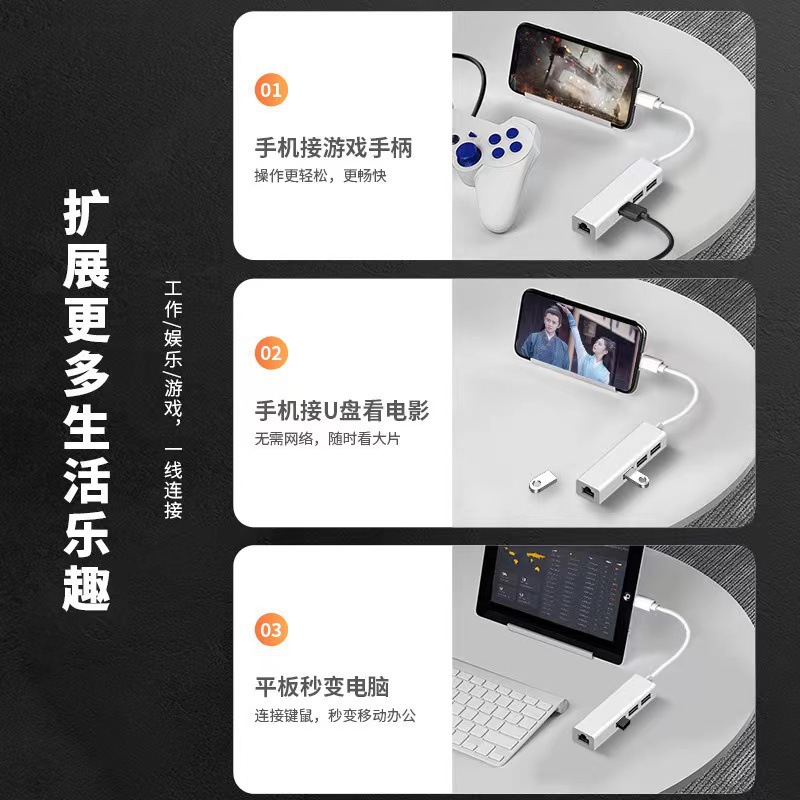 扩展更多生活乐趣

工作/娱乐/游戏，一线连接

01
手机接游戏手柄
操作更轻松，更畅快

02
手机接U盘看电影
无需网络，随时看大片

03
平板秒变电脑
连接键鼠，秒变移动办公