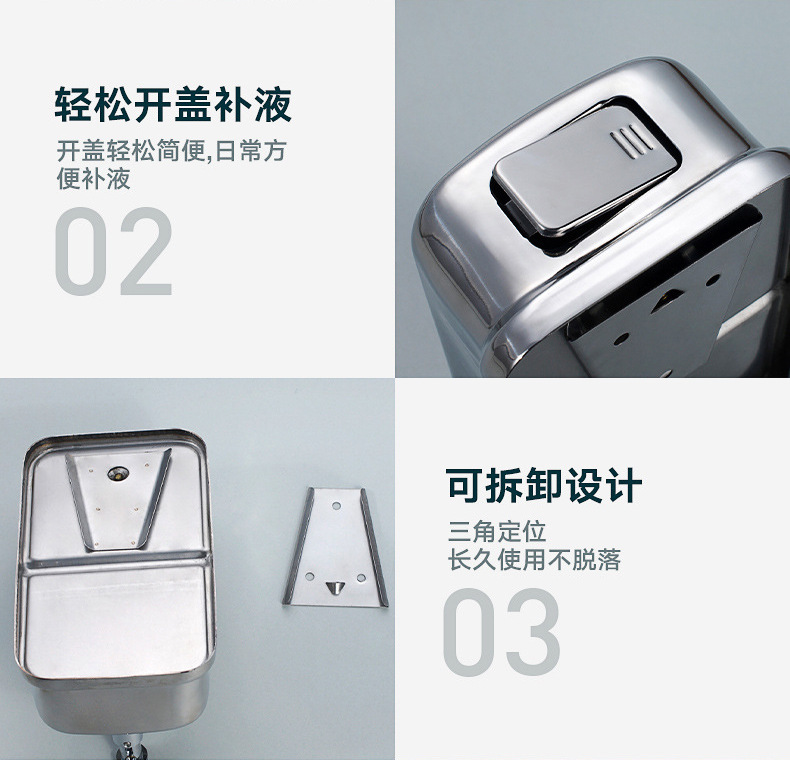 轻松开盖补液

开盖轻松简便,日常方便补液

02

可拆卸设计

三角定位
长久使用不脱落

03