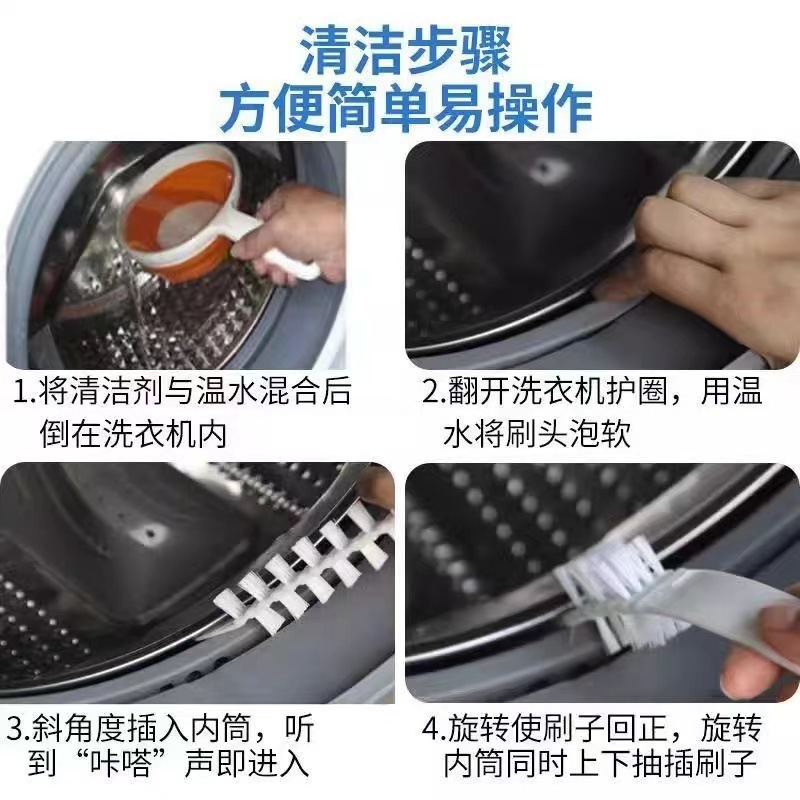 清洁步骤
方便简单易操作

1.将清洁剂与温水混合后倒在洗衣机内

2.翻开洗衣机护圈，用温水将刷头泡软

3.斜角度插入内筒，听到“咔嗒”声即进入

4.旋转使刷子回正，旋转内筒同时上下抽插刷子