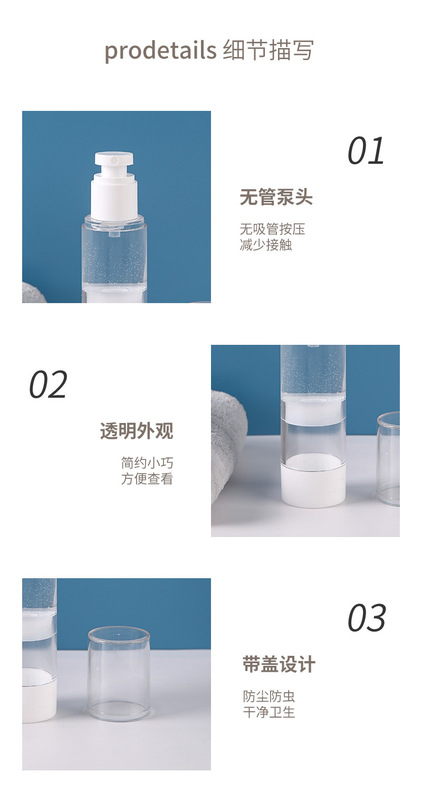 prodetails 细节描写

01

无管泵头

无吸管按压
减少接触

02

透明外观

简约小巧
方便查看

03

带盖设计

防尘防虫
干净卫生