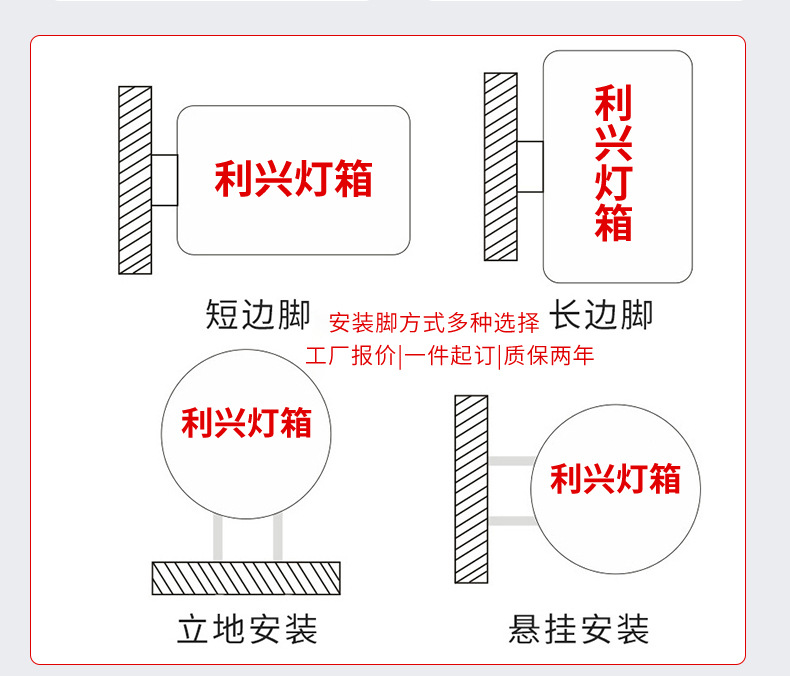 利兴灯箱

利兴灯箱

短边脚

安装脚方式多种选择

长边脚

工厂报价|一件起订|质保两年

利兴灯箱

利兴灯箱

立地安装

悬挂安装