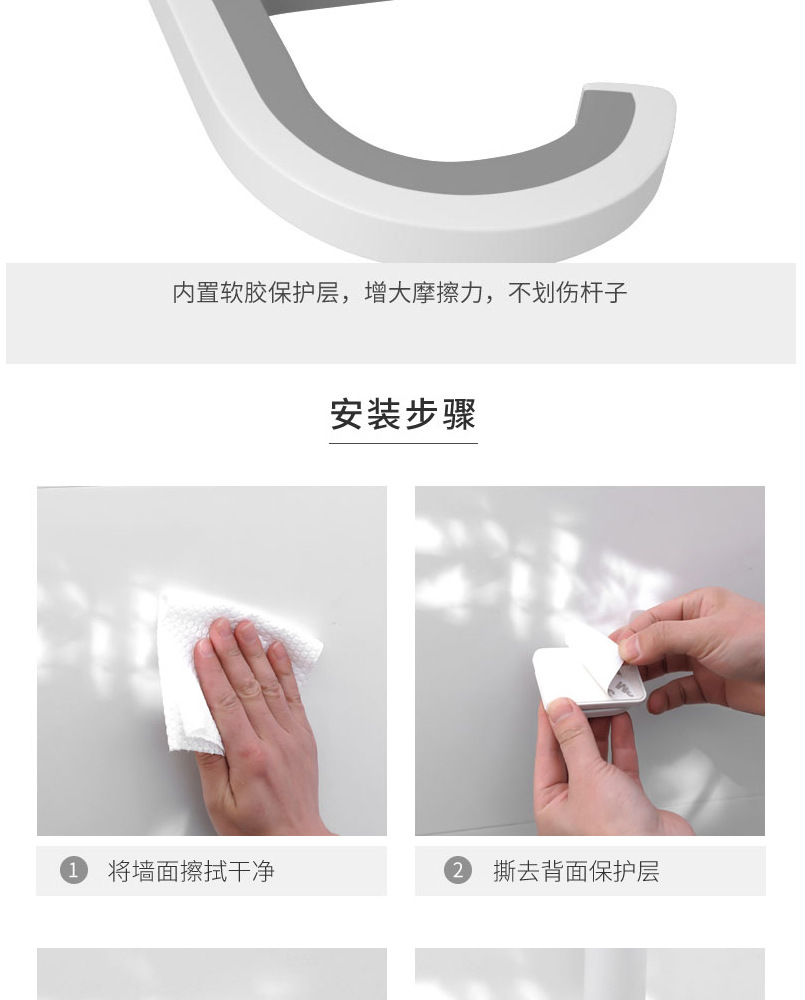 内置软胶保护层，增大摩擦力，不划伤杆子

安装步骤

1 将墙面擦拭干净

2 撕去背面保护层