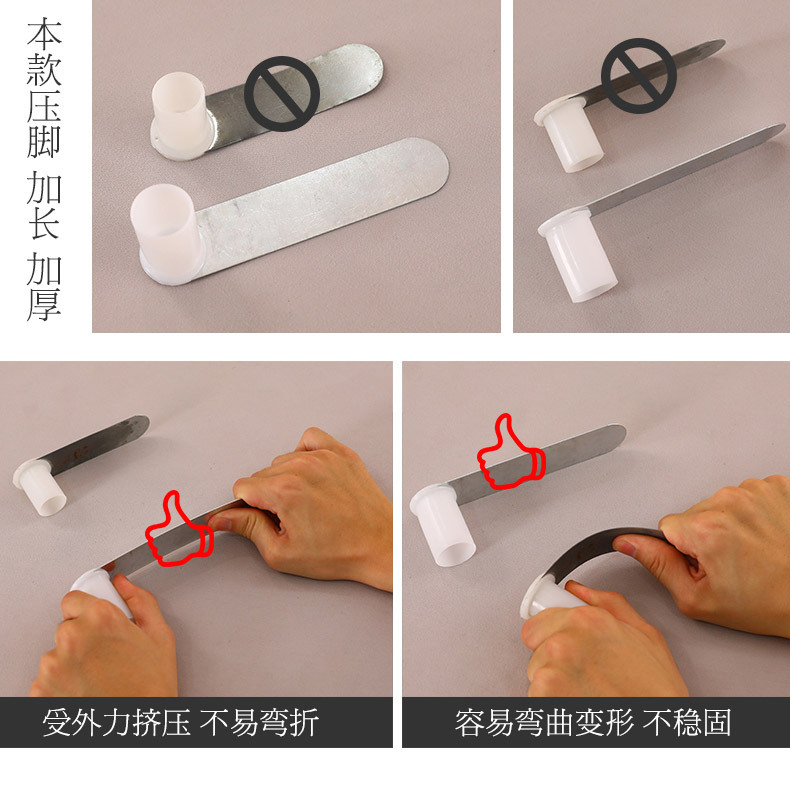 本款压脚 加长 加厚

受外力挤压 不易弯折

容易弯曲变形 不稳固