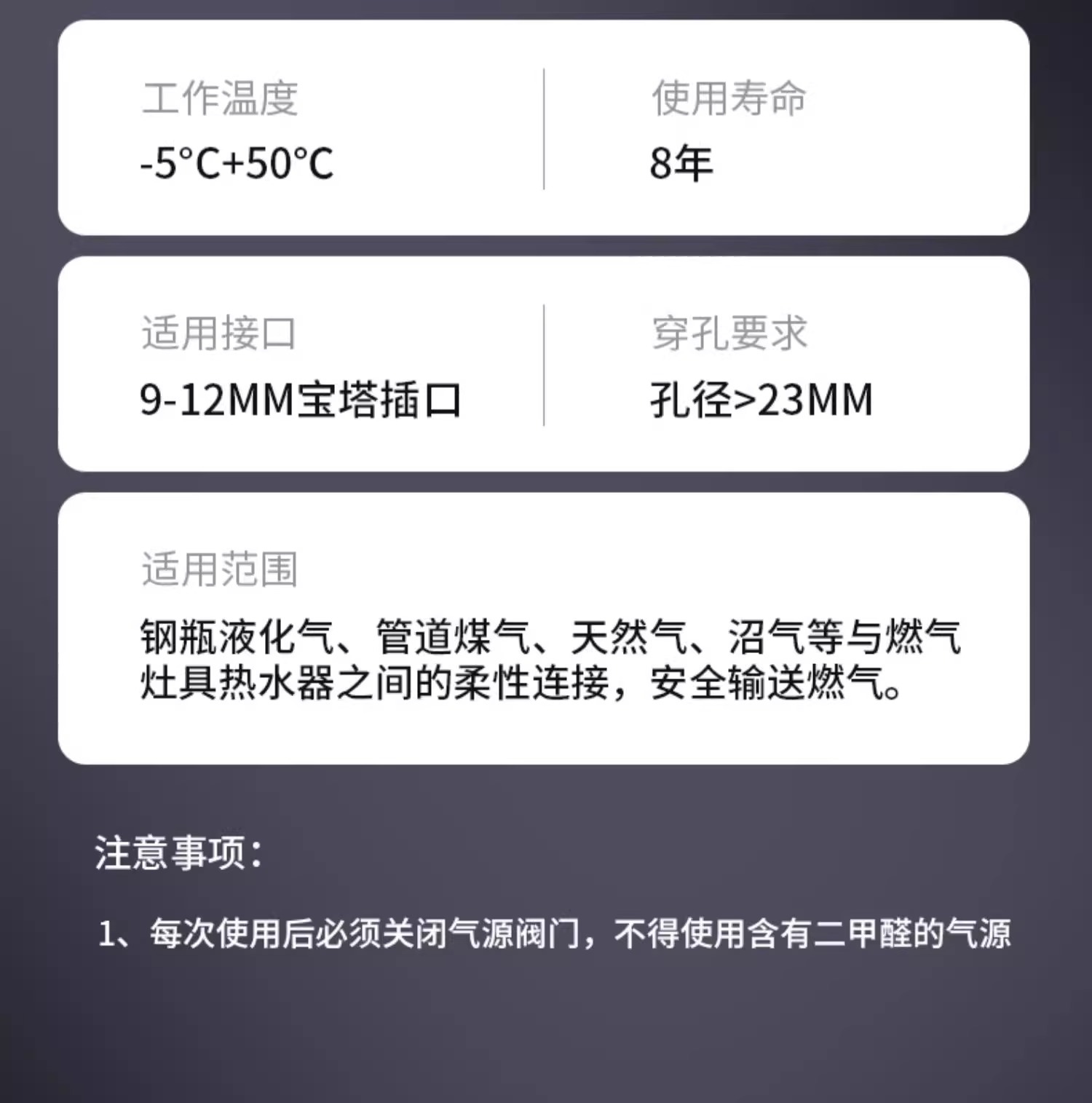 工作温度
-5°C+50°C

使用寿命
8年

适用接口
9-12MM宝塔插口

穿孔要求
孔径>23MM

适用范围
钢瓶液化气、管道煤气、天然气、沼气等与燃气灶具热水器之间的柔性连接，安全输送燃气。

注意事项：

1、每次使用后必须关闭气源阀门，不得使用含有二甲醛的气源