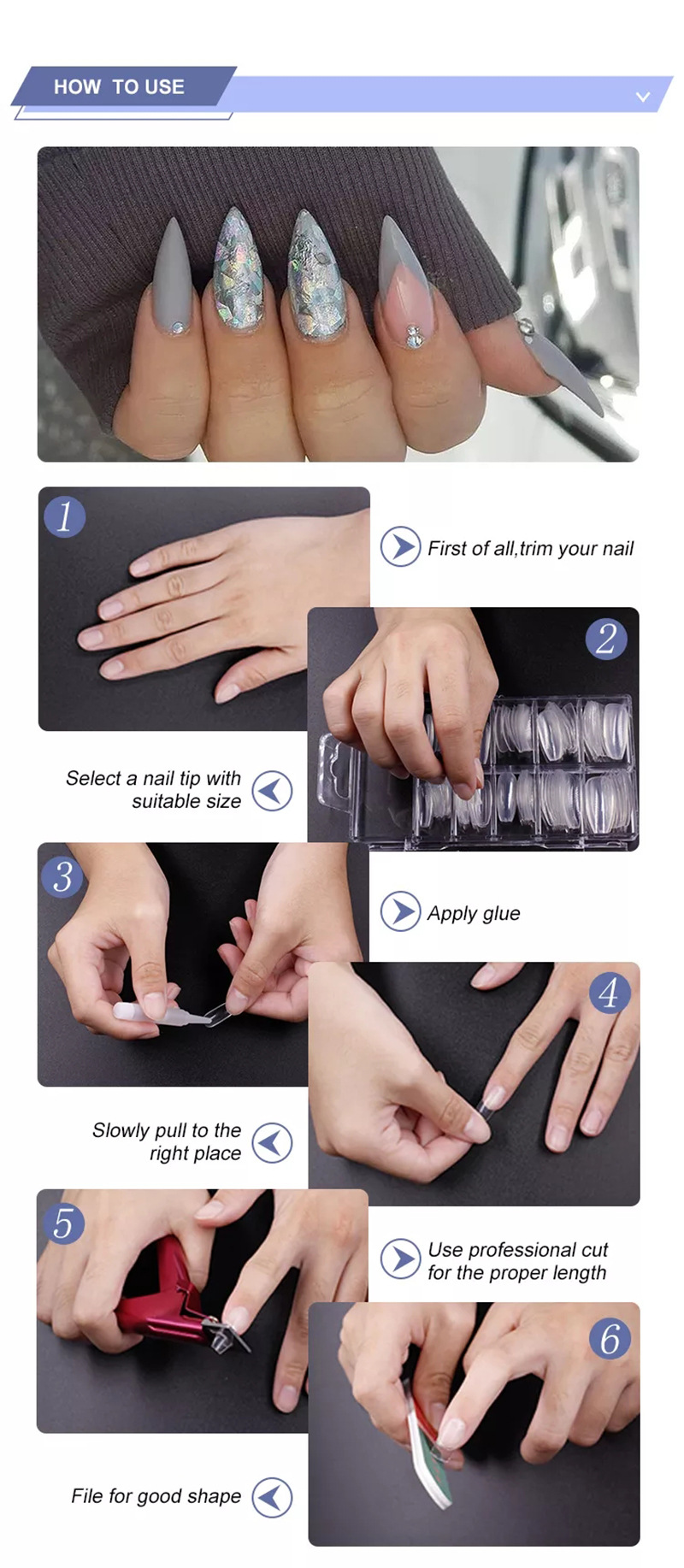 HOW TO USE

1

First of all,trim your nail

2

Select a nail tip with suitable size

3

Apply glue

4

Slowly pull to the right place

5

Use professional cut for the proper length

6

File for good shape