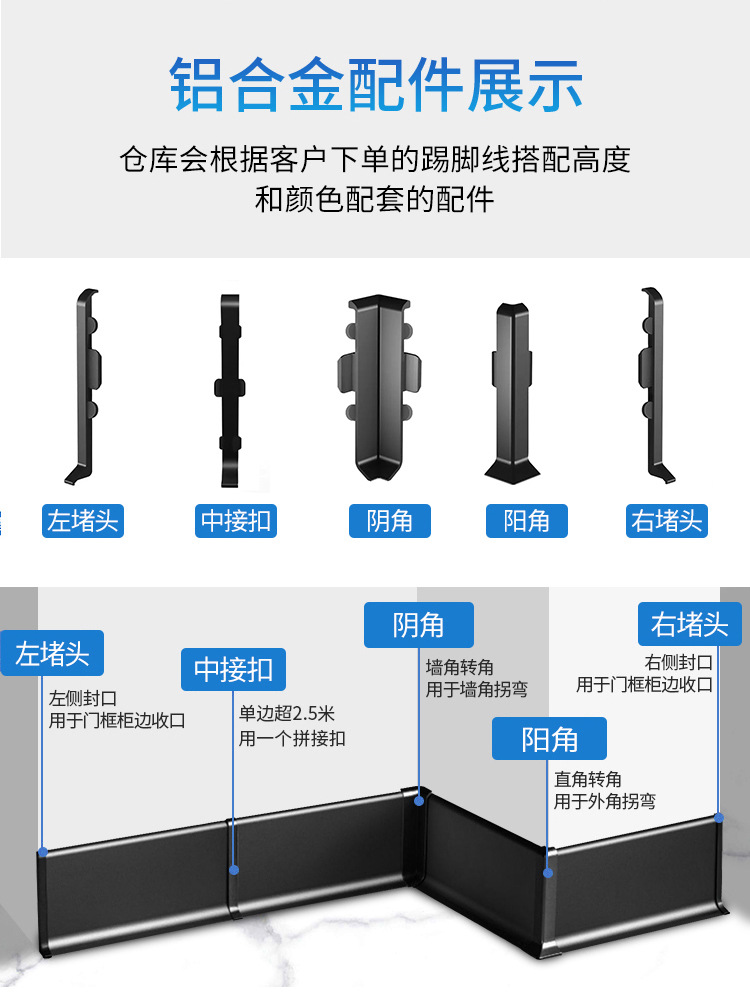 铝合金配件展示

仓库会根据客户下单的踢脚线搭配高度和颜色配套的配件

左堵头
中接扣
阴角
阳角
右堵头

左堵头
左侧封口
用于门框柜边收口

中接扣
单边超2.5米
用一个拼接扣

阴角
墙角转角
用于墙角拐弯

阳角
直角转角
用于外角拐弯

右堵头
右侧封口
用于门框柜边收口