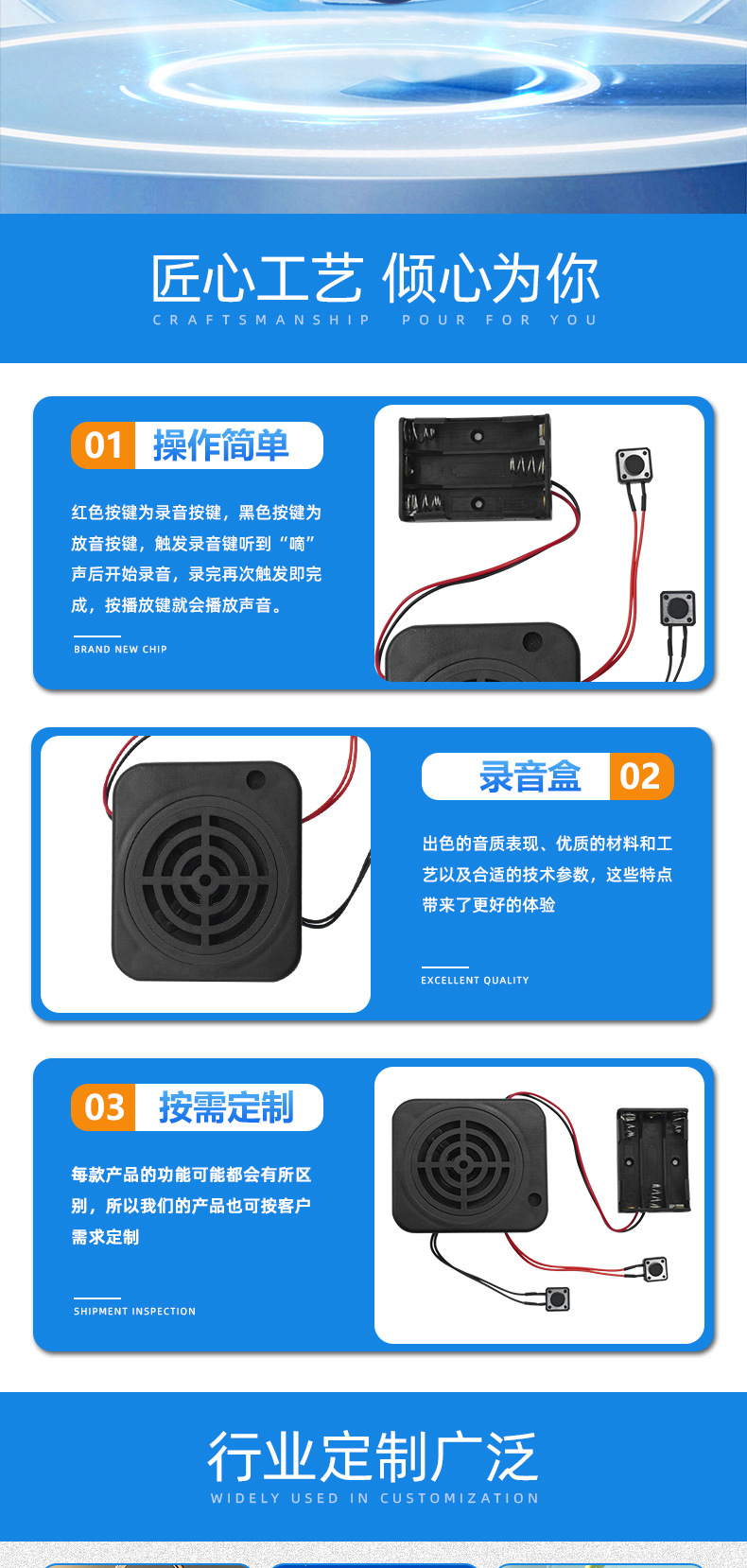 匠心工艺 倾心为你
CRAFTSMANSHIP POUR FOR YOU

01 操作简单

红色按键为录音按键，黑色按键为放音按键，触发录音键听到“嘀”声后开始录音，录完再次触发即完成，按播放键就会播放声音。

BRAND NEW CHIP

录音盒 02

出色的音质表现、优质的材料和工艺以及合适的技术参数，这些特点带来了更好的体验

EXCELLENT QUALITY

03 按需定制

每款产品的功能可能都会有所区别，所以我们的产品也可按客户需求定制

SHIPMENT INSPECTION

行业定制广泛
WIDELY USED IN CUSTOMIZATION