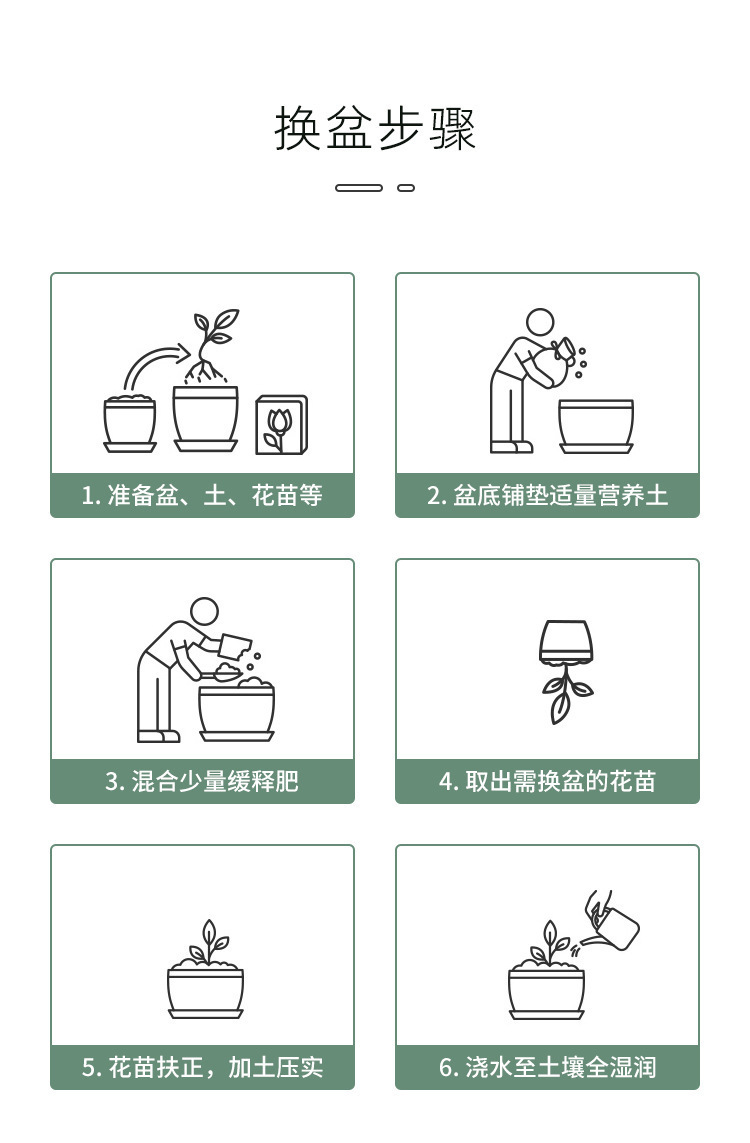 换盆步骤

1. 准备盆、土、花苗等

2. 盆底铺垫适量营养土

3. 混合少量缓释肥

4. 取出需换盆的花苗

5. 花苗扶正，加土压实

6. 浇水至土壤全湿润