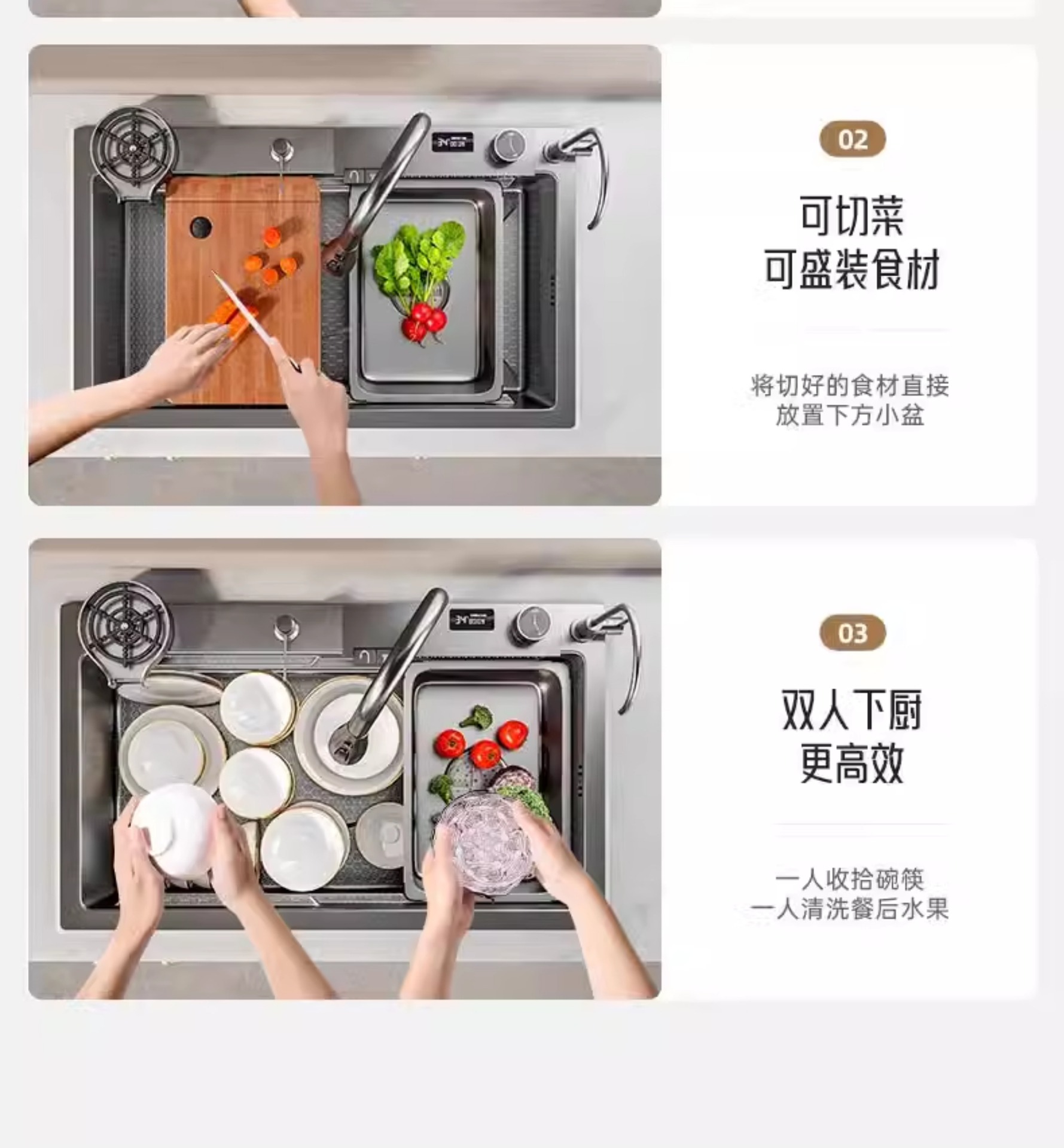 02

可切菜
可盛装食材

将切好的食材直接
放置下方小盆

03

双人下厨
更高效

一人收拾碗筷
一人清洗餐后水果