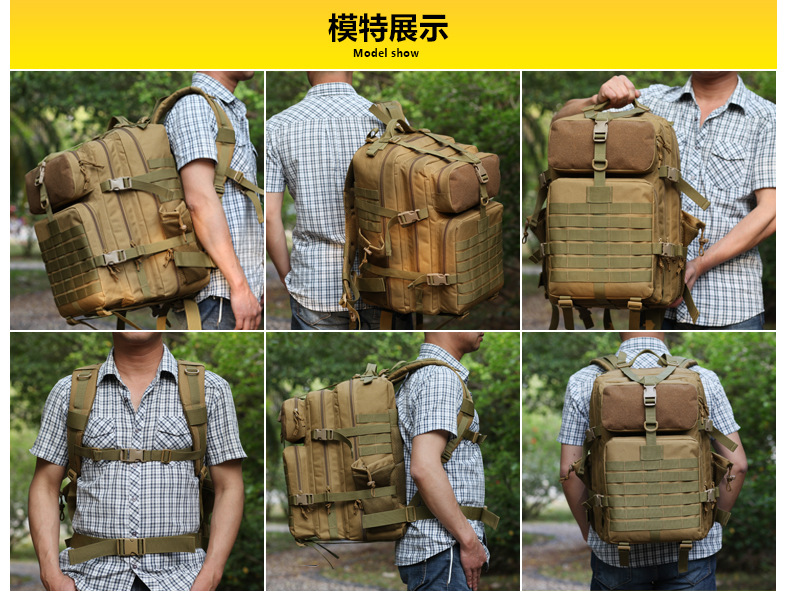 模特展示
Model show