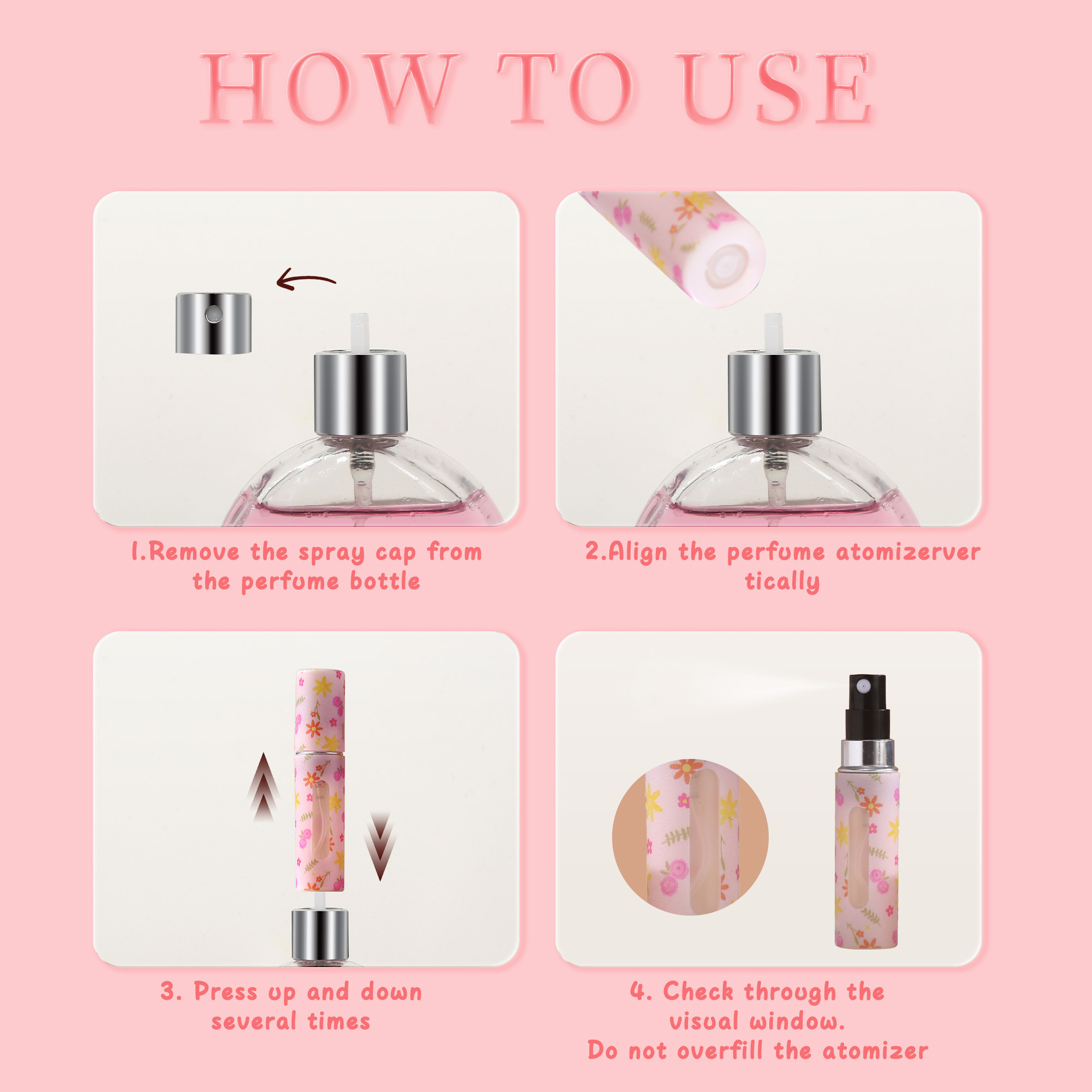 HOW TO USE

1.Remove the spray cap from the perfume bottle

2.Align the perfume atomizerver tically

3. Press up and down several times

4. Check through the visual window.
Do not overfill the atomizer