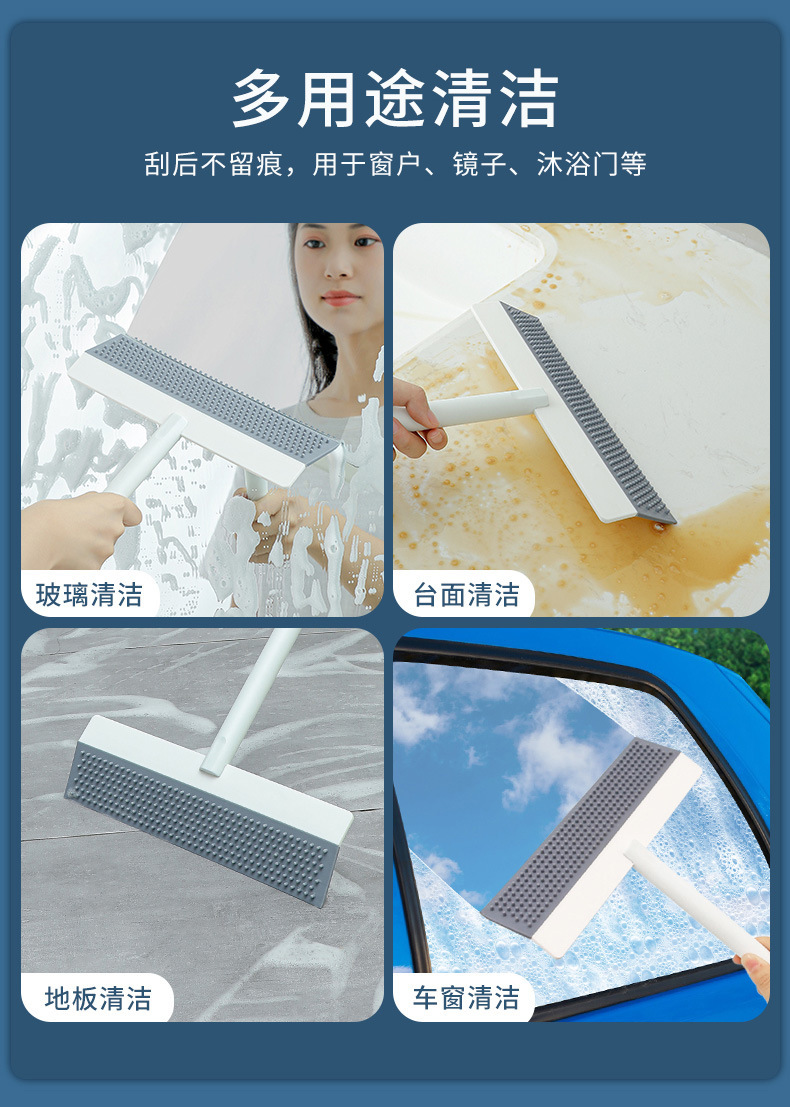 多用途清洁

刮后不留痕，用于窗户、镜子、沐浴门等

玻璃清洁

台面清洁

地板清洁

车窗清洁