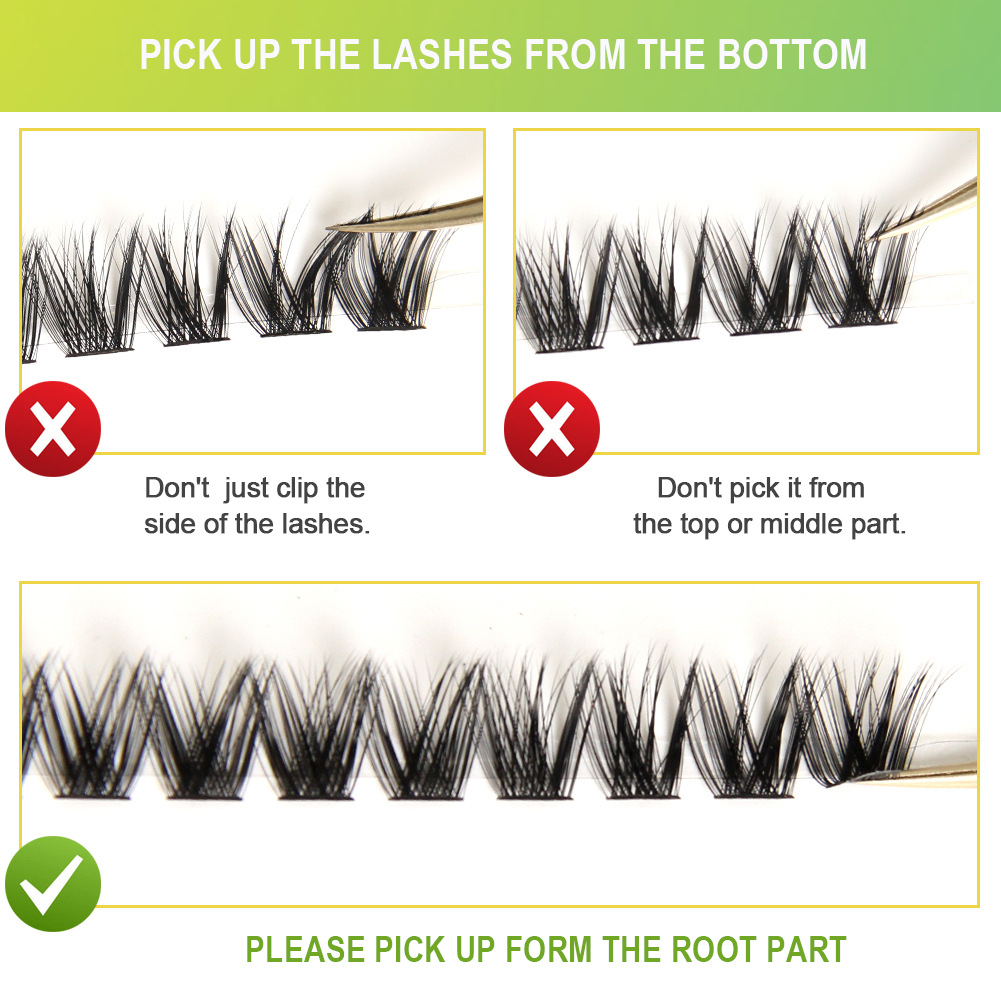 PICK UP THE LASHES FROM THE BOTTOM

Don't just clip the side of the lashes.

Don't pick it from the top or middle part.

PLEASE PICK UP FORM THE ROOT PART