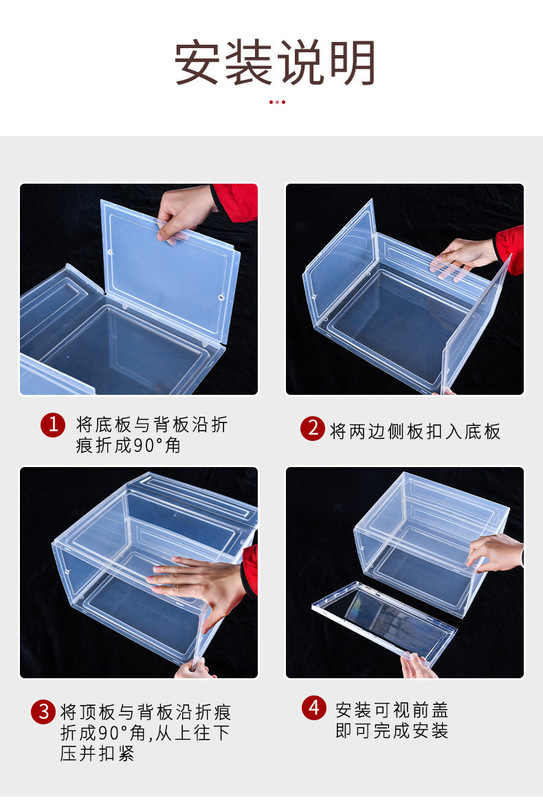 安装说明

1 将底板与背板沿折痕折成90°角

2 将两边侧板扣入底板

3 将顶板与背板沿折痕折成90°角,从上往下压并扣紧

4 安装可视前盖即可完成安装