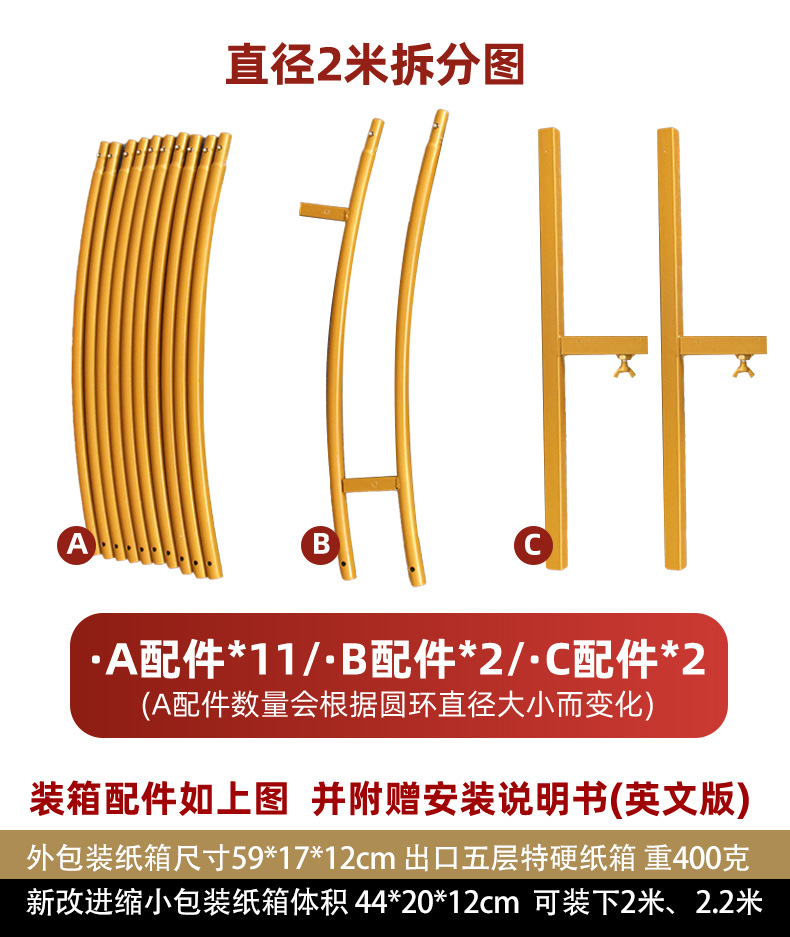 直径2米拆分图

A

B

C

·A配件*11/·B配件*2/·C配件*2
(A配件数量会根据圆环直径大小而变化)

装箱配件如上图 并附赠安装说明书(英文版)

外包装纸箱尺寸59*17*12cm 出口五层特硬纸箱 重400克

新改进缩小包装纸箱体积 44*20*12cm 可装下2米、2.2米