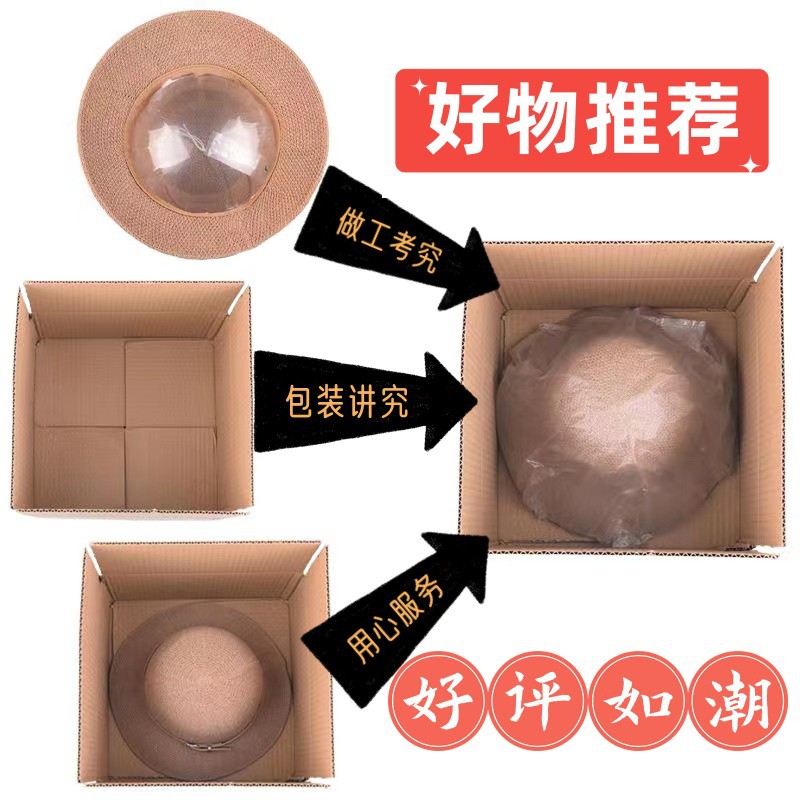 好物推荐

做工考究

包装讲究

用心服务

好评如潮