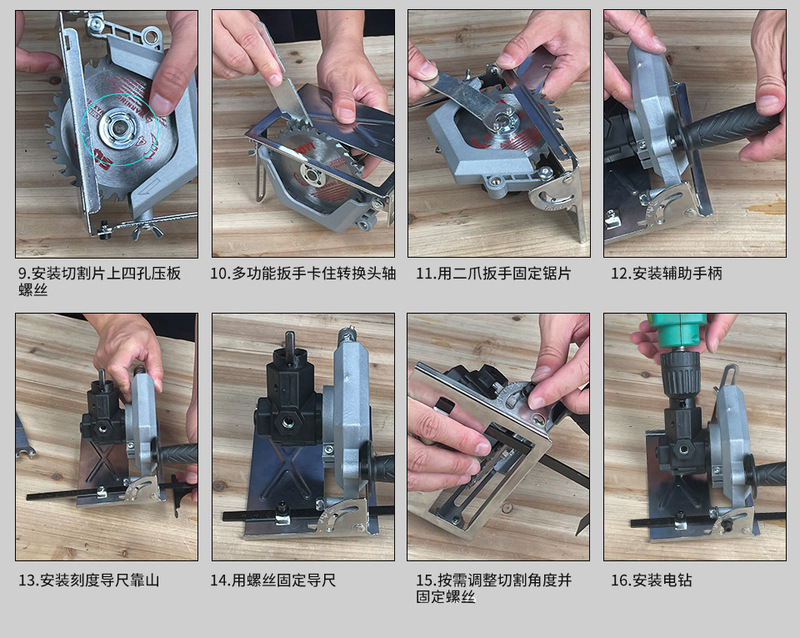 9.安装切割片上四孔压板螺丝

10.多功能扳手卡住转换头轴

11.用二爪扳手固定锯片

12.安装辅助手柄

13.安装刻度导尺靠山

14.用螺丝固定导尺

15.按需调整切割角度并固定螺丝

16.安装电钻