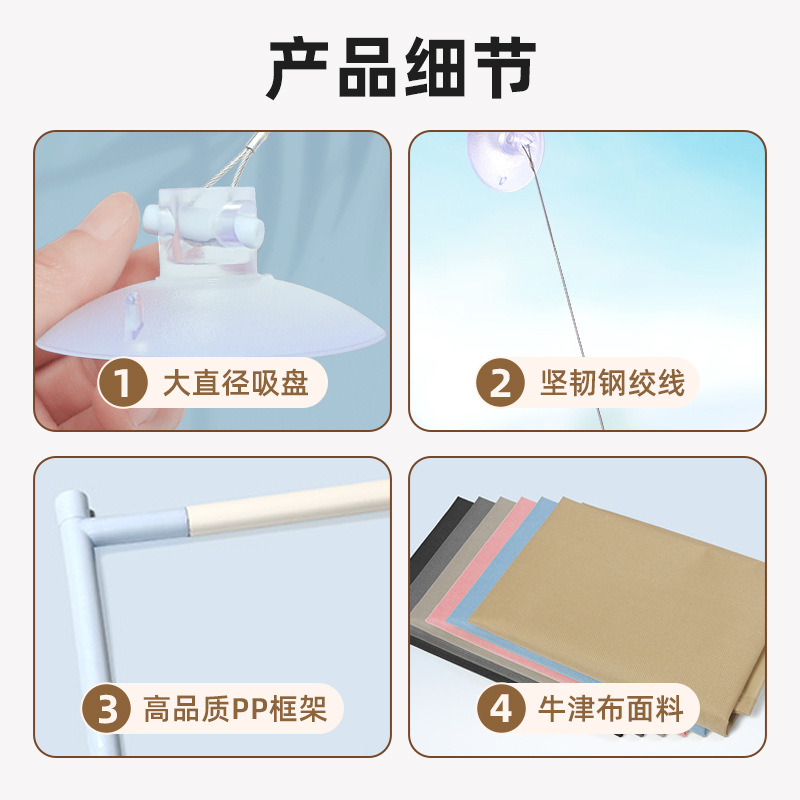 产品细节

1 大直径吸盘

2 坚韧钢绞线

3 高品质PP框架

4 牛津布面料