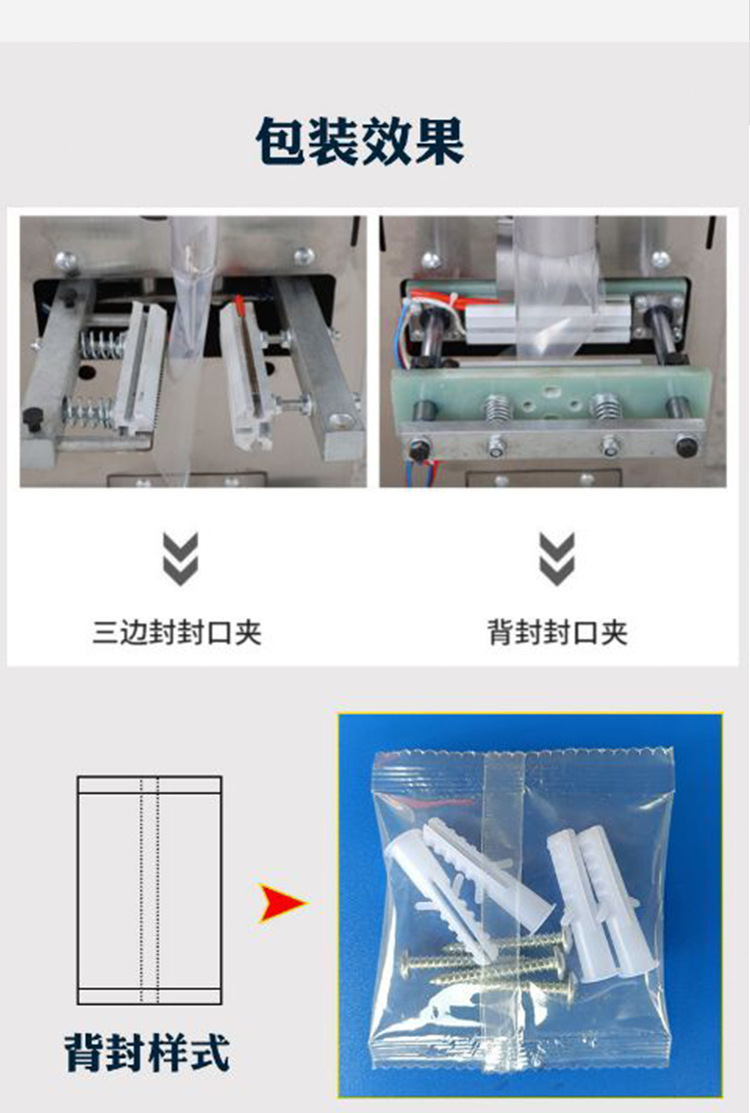 包装效果

三边封封口夹

背封封口夹

背封样式