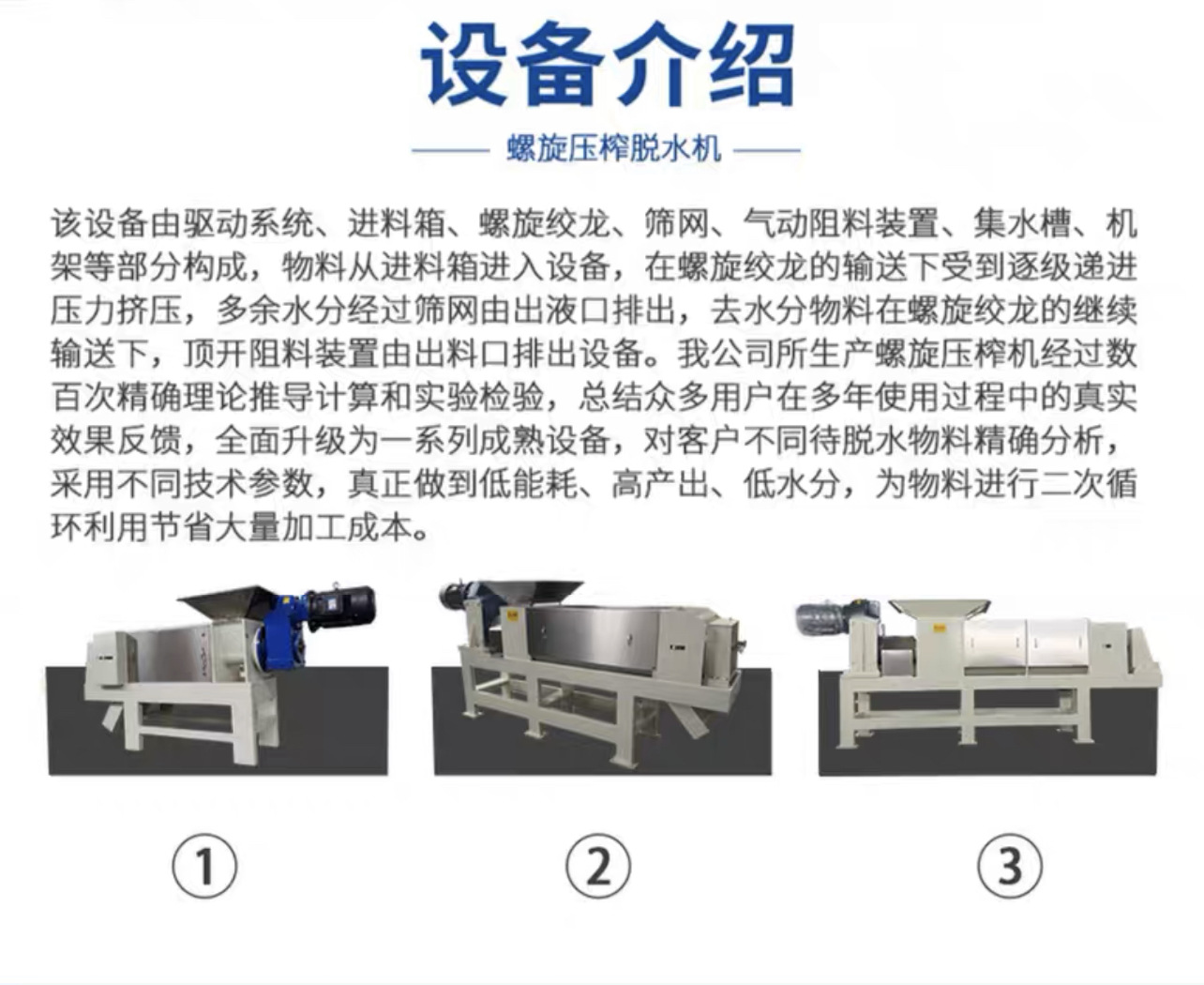 设备介绍

螺旋压榨脱水机

该设备由驱动系统、进料箱、螺旋绞龙、筛网、气动阻料装置、集水槽、机架等部分构成，物料从进料箱进入设备，在螺旋绞龙的输送下受到逐级递进压力挤压，多余水分经过筛网由出液口排出，去水分物料在螺旋绞龙的继续输送下，顶开阻料装置由出料口排出设备。我公司所生产螺旋压榨机经过数百次精确理论推导计算和实验检验，总结众多用户在多年使用过程中的真实效果反馈，全面升级为一系列成熟设备，对客户不同待脱水物料精确分析，采用不同技术参数，真正做到低能耗、高产出、低水分，为物料进行二次循环利用节省大量加工成本。

①

②

③