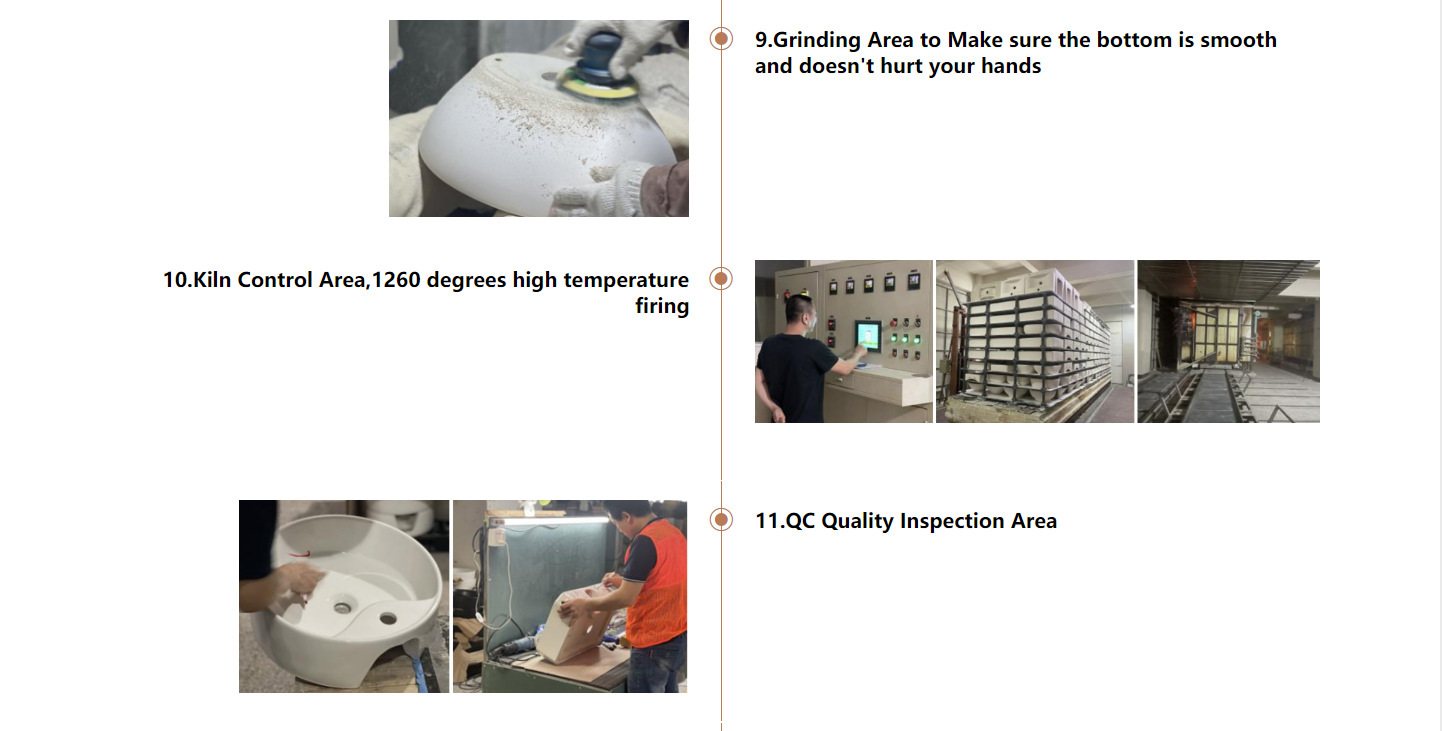 9.Grinding Area to Make sure the bottom is smooth and doesn't hurt your hands

10.Kiln Control Area,1260 degrees high temperature firing

11.QC Quality Inspection Area