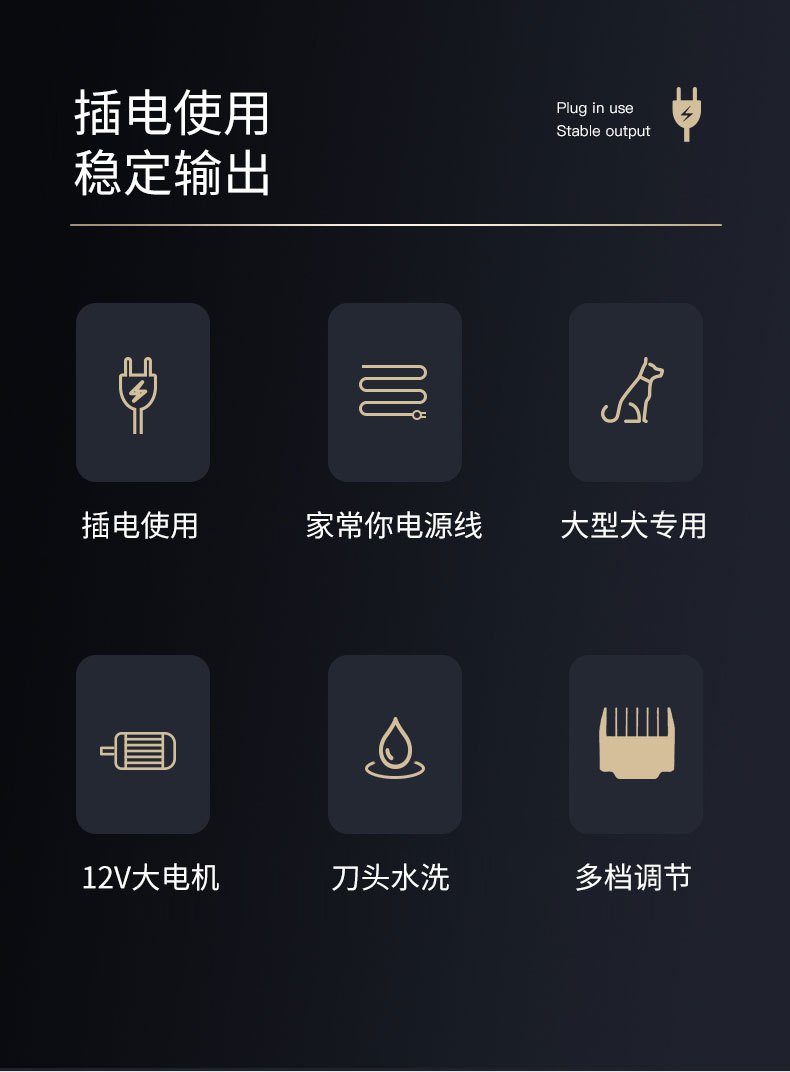 插电使用
稳定输出

Plug in use
Stable output

插电使用

家常你电源线

大型犬专用

12V大电机

刀头水洗

多档调节