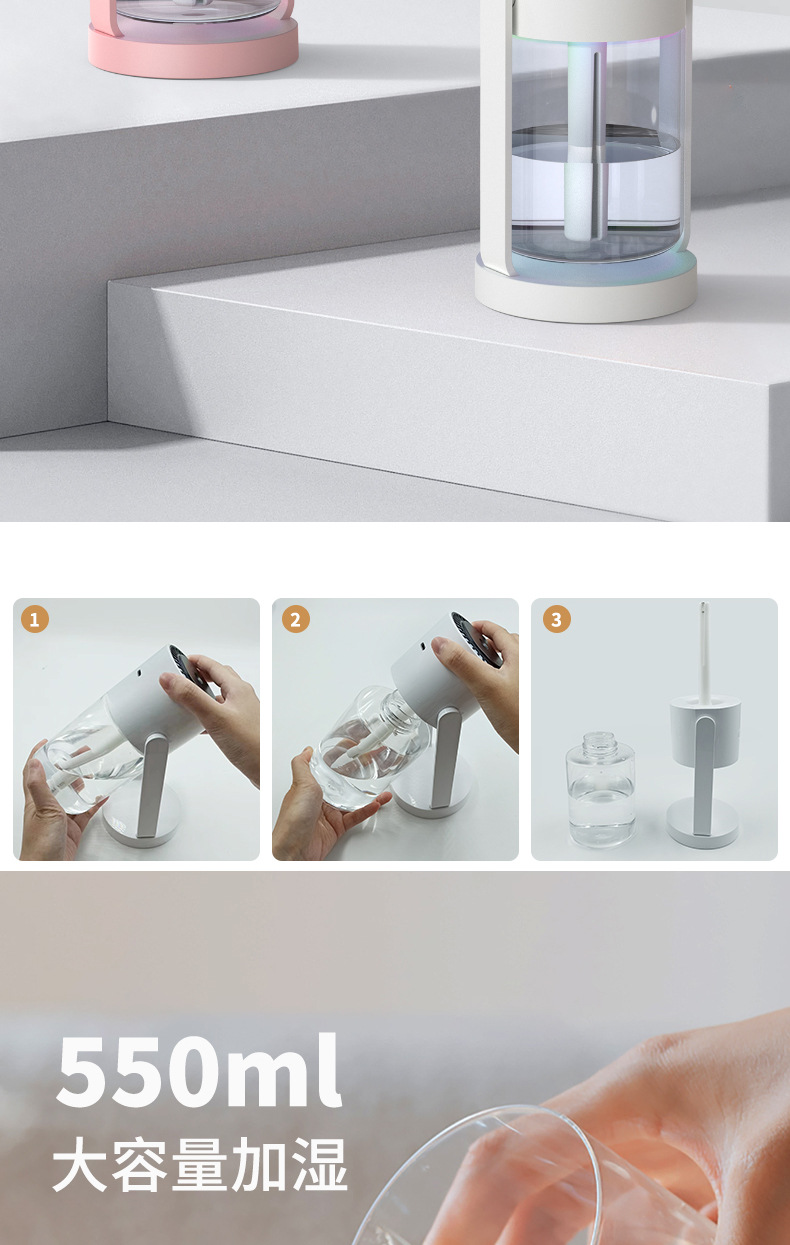 1

2

3

550ml
大容量加湿