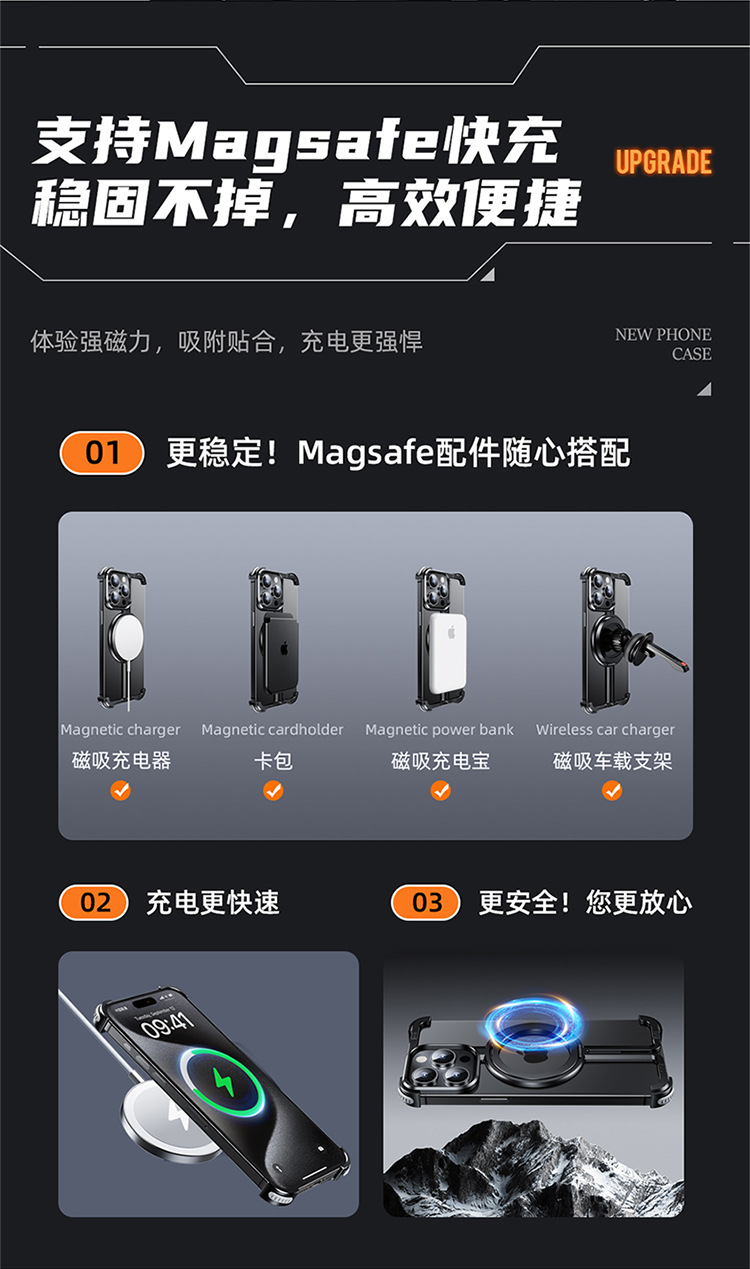 支持Magsafe快充
稳固不掉，高效便捷

UPGRADE

体验强磁力，吸附贴合，充电更强悍

NEW PHONE CASE

01 更稳定！Magsafe配件随心搭配

Magnetic charger
磁吸充电器

Magnetic cardholder
卡包

Magnetic power bank
磁吸充电宝

Wireless car charger
磁吸车载支架

02 充电更快速

03 更安全！您更放心

09:41