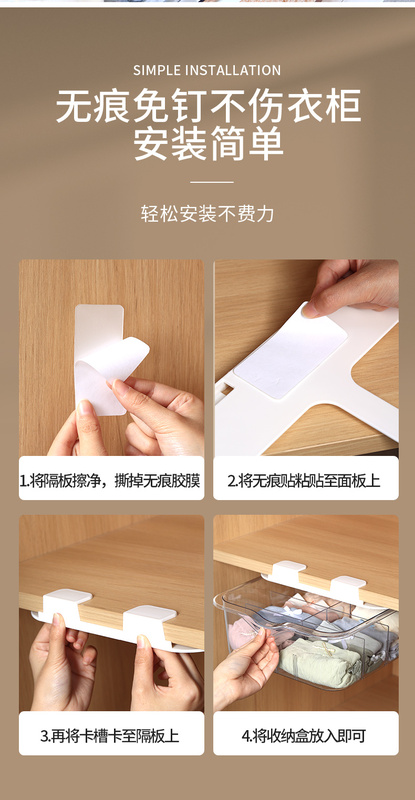 SIMPLE INSTALLATION

无痕免钉不伤衣柜
安装简单

轻松安装不费力

1.将隔板擦净，撕掉无痕胶膜

2.将无痕贴粘贴至面板上

3.再将卡槽卡至隔板上

4.将收纳盒放入即可