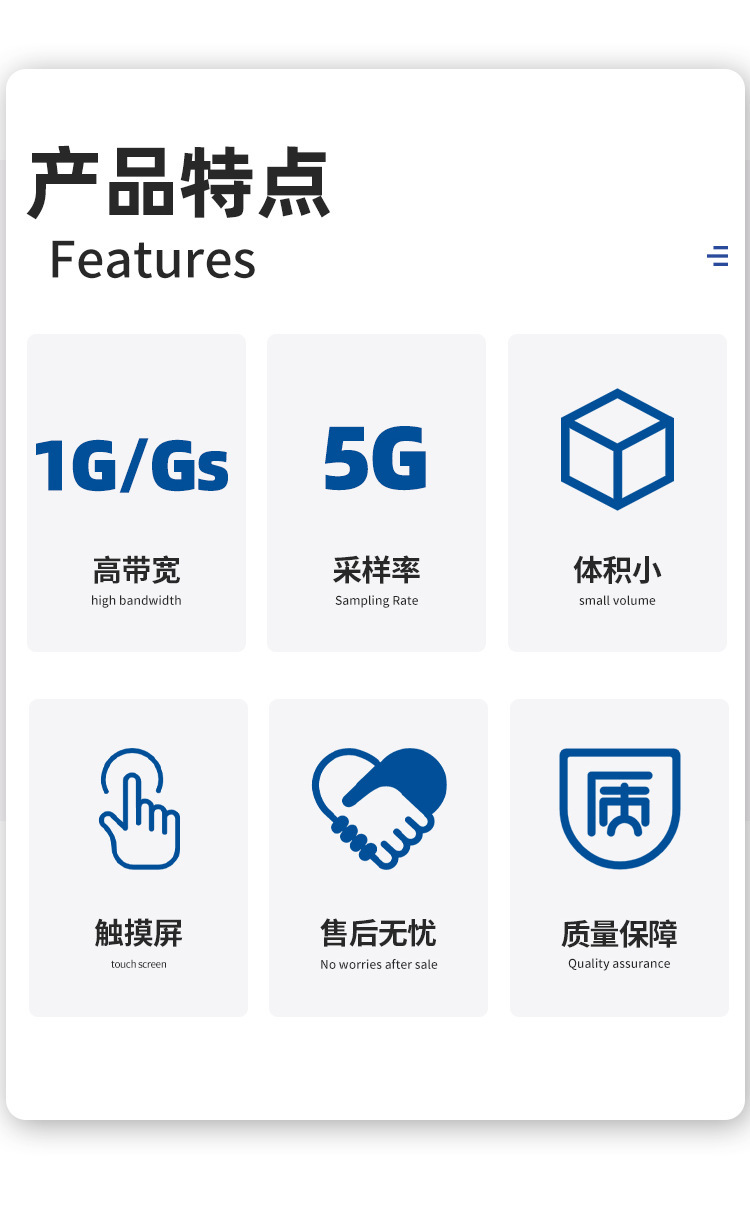 产品特点
Features

1G/Gs
高带宽
high bandwidth

5G
采样率
Sampling Rate

体积小
small volume

触摸屏
touch screen

售后无忧
No worries after sale

质量保障
Quality assurance