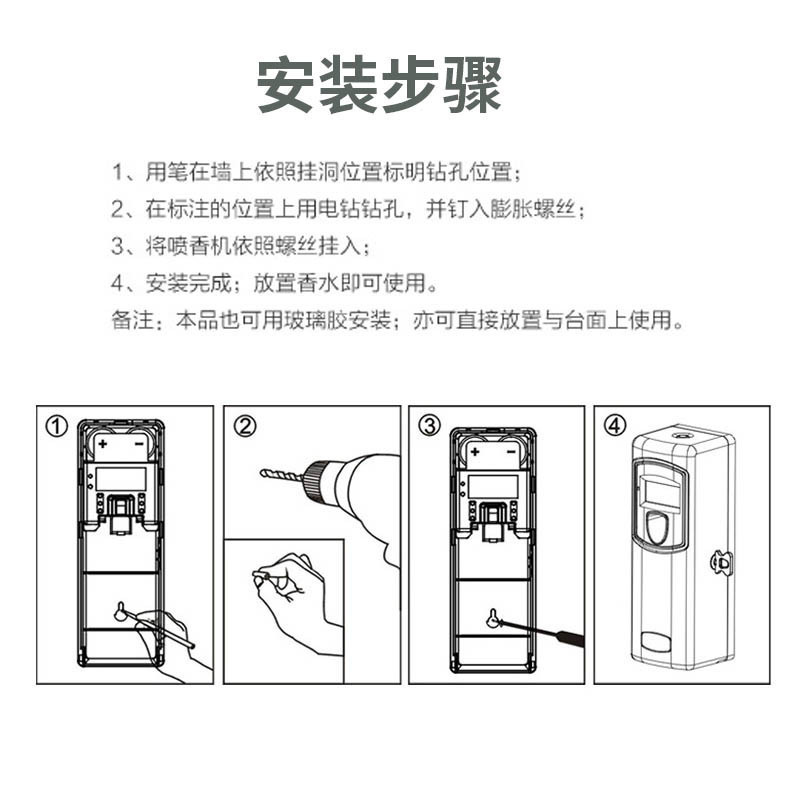 安装步骤

1、用笔在墙上依照挂洞位置标明钻孔位置；
2、在标注的位置上用电钻钻孔，并钉入膨胀螺丝；
3、将喷香机依照螺丝挂入；
4、安装完成；放置香水即可使用。
备注：本品也可用玻璃胶安装；亦可直接放置与台面上使用。

①
+ −

②

③
+ −

④