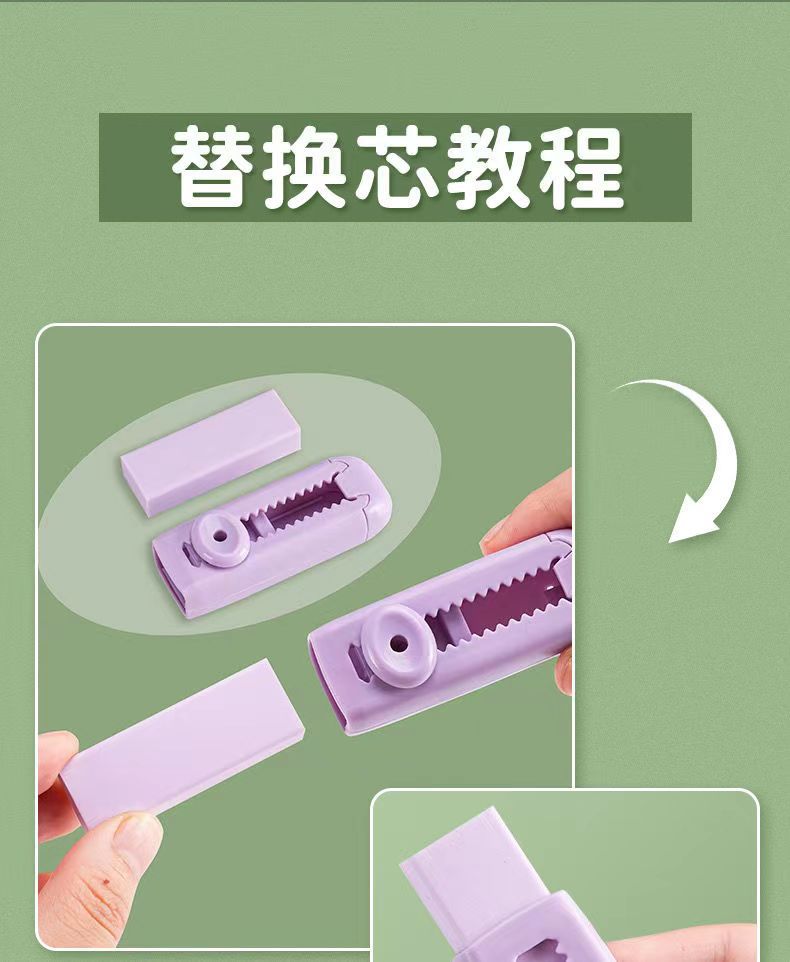 替换芯教程