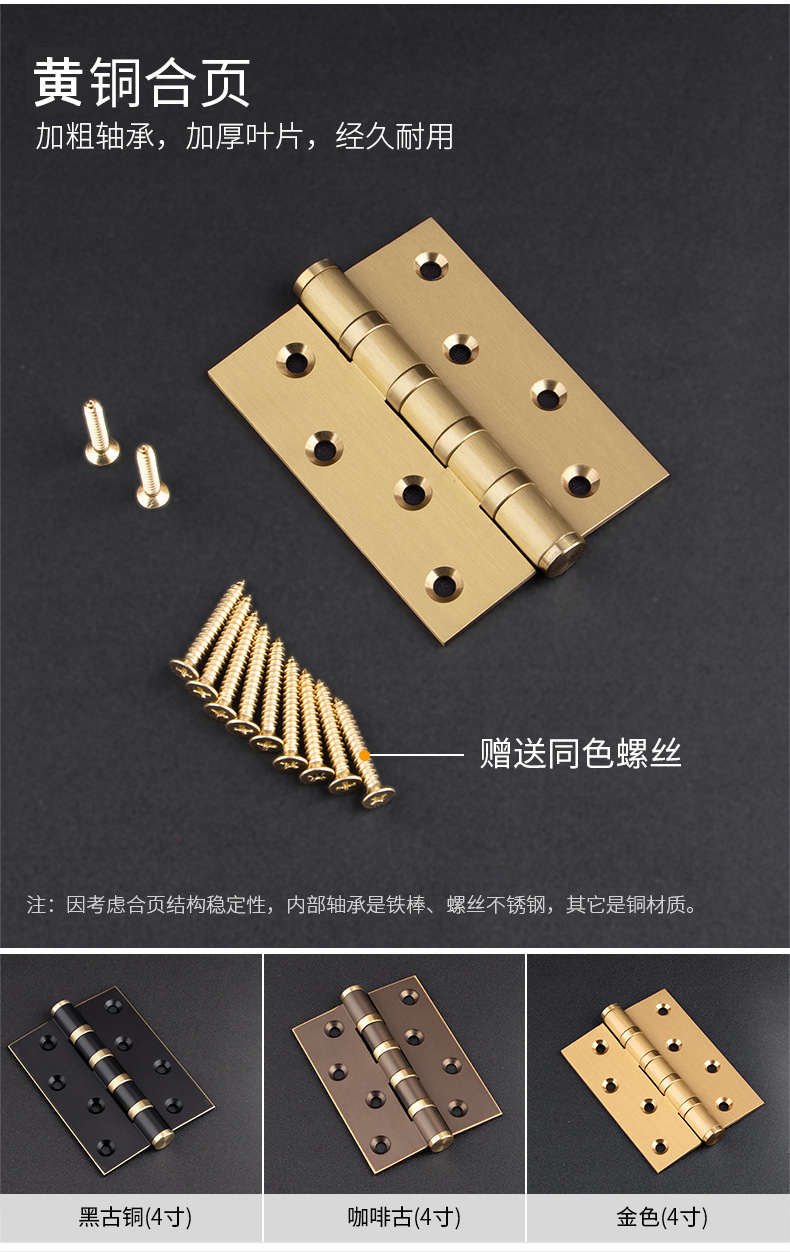 黄铜合页
加粗轴承，加厚叶片，经久耐用

赠送同色螺丝

注：因考虑合页结构稳定性，内部轴承是铁棒、螺丝不锈钢，其它是铜材质。

黑古铜(4寸)
咖啡古(4寸)
金色(4寸)