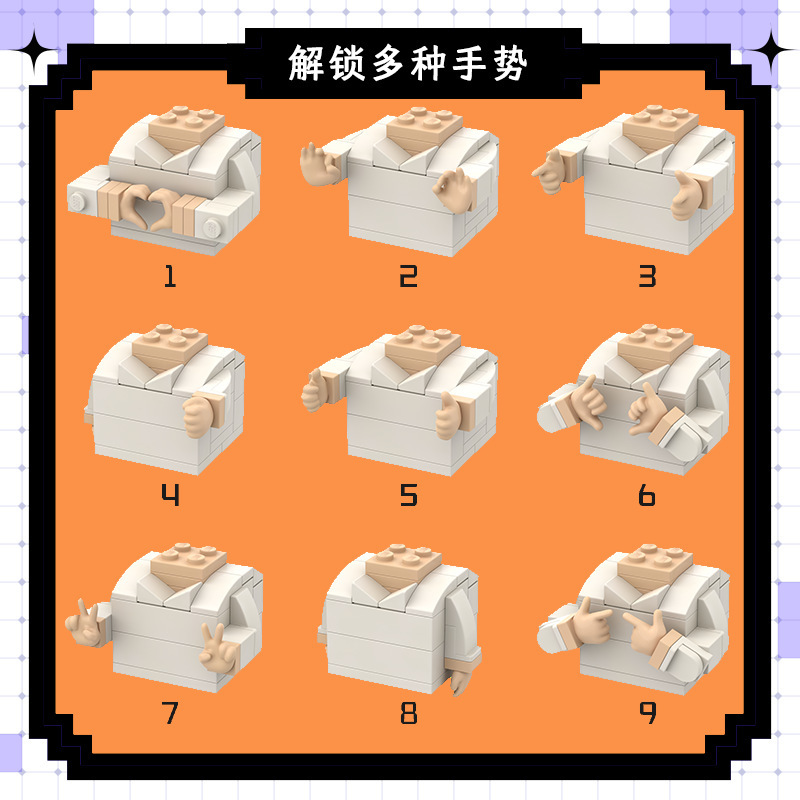 解锁多种手势

1

2

3

4

5

6

7

8

9