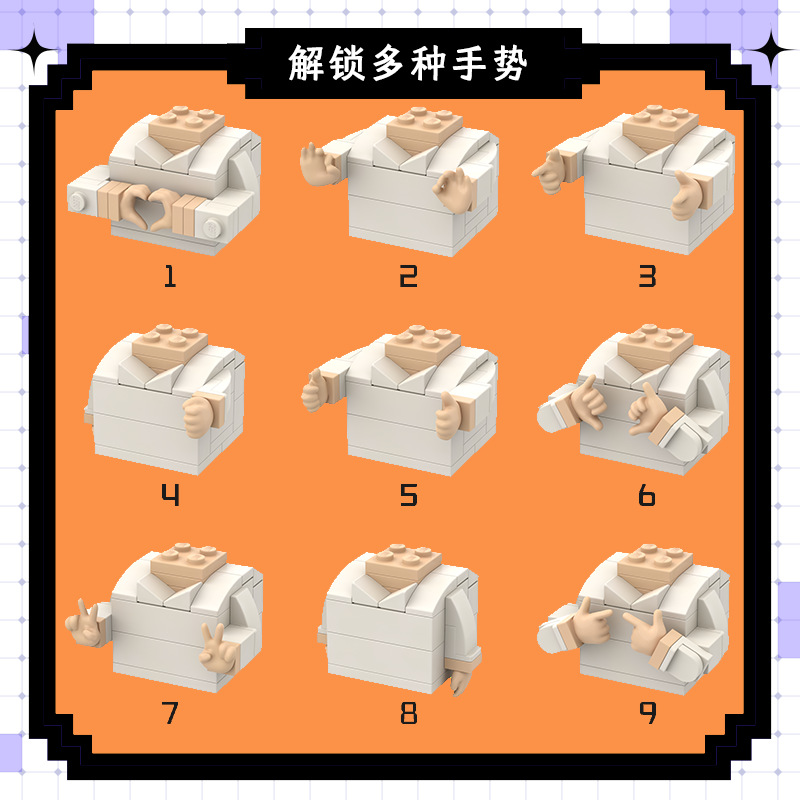 解锁多种手势

1

2

3

4

5

6

7

8

9