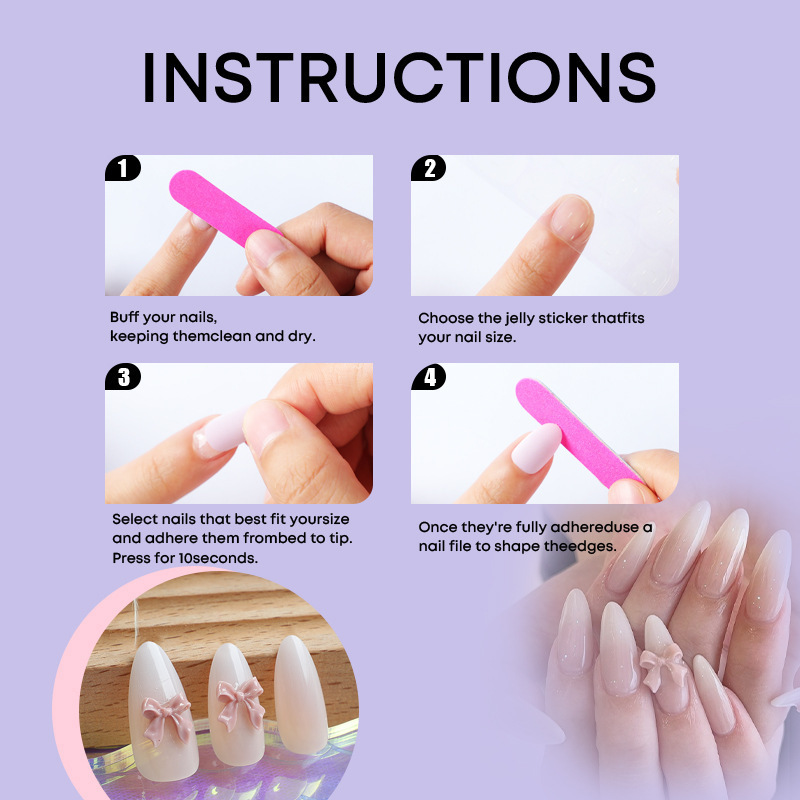 INSTRUCTIONS

1

Buff your nails, keeping themclean and dry.

2

Choose the jelly sticker thatfits your nail size.

3

Select nails that best fit yoursize and adhere them frombed to tip. Press for 10seconds.

4

Once they're fully adhereduse a nail file to shape theedges.