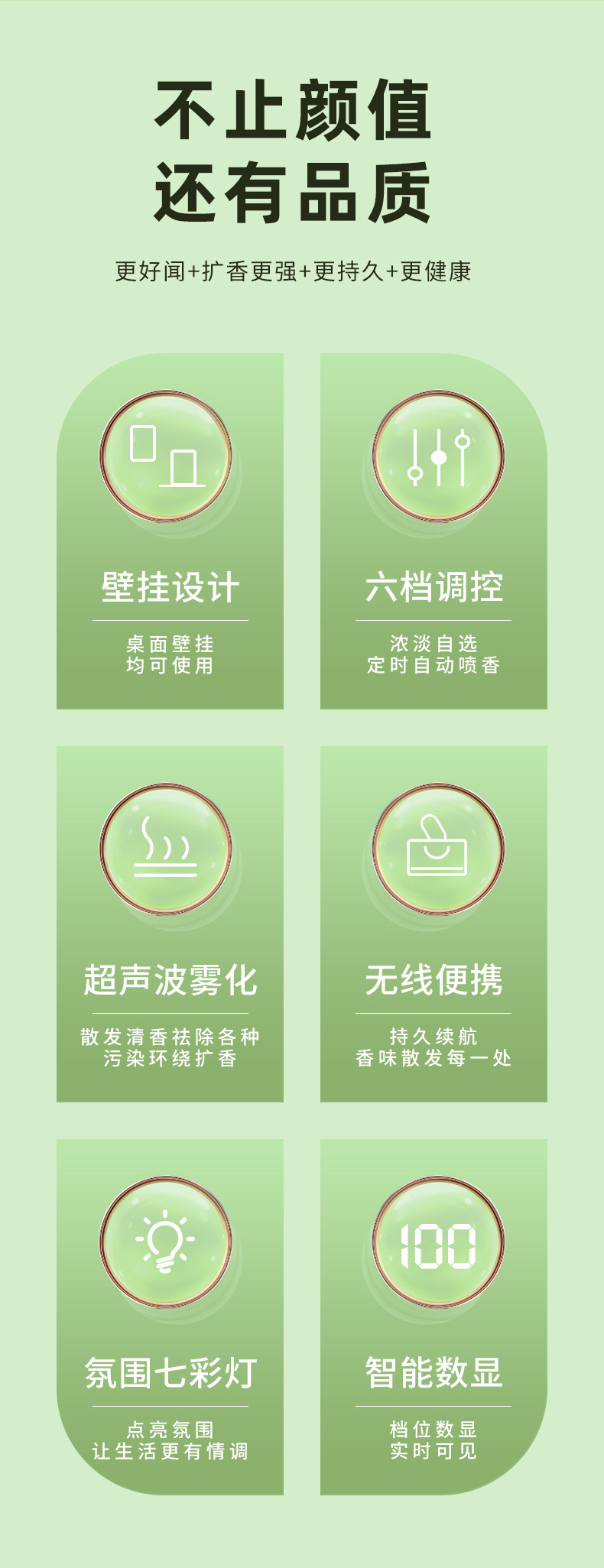 不止颜值
还有品质

更好闻+扩香更强+更持久+更健康

壁挂设计

桌面壁挂
均可使用

六档调控

浓淡自选
定时自动喷香

超声波雾化

散发清香祛除各种
污染环绕扩香

无线便携

持久续航
香味散发每一处

氛围七彩灯

点亮氛围
让生活更有情调

100

智能数显

档位数显
实时可见