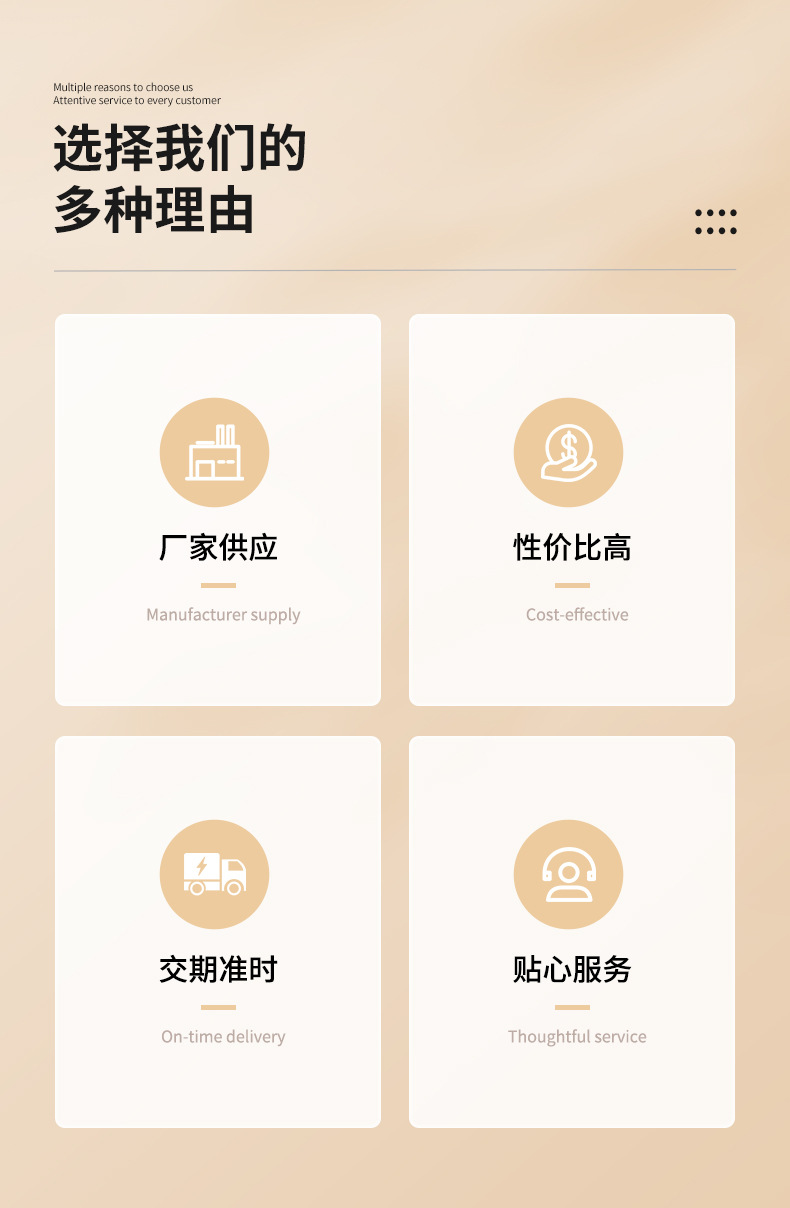 Multiple reasons to choose us
Attentive service to every customer

选择我们的
多种理由

厂家供应

Manufacturer supply

性价比高

Cost-effective

交期准时

On-time delivery

贴心服务

Thoughtful service